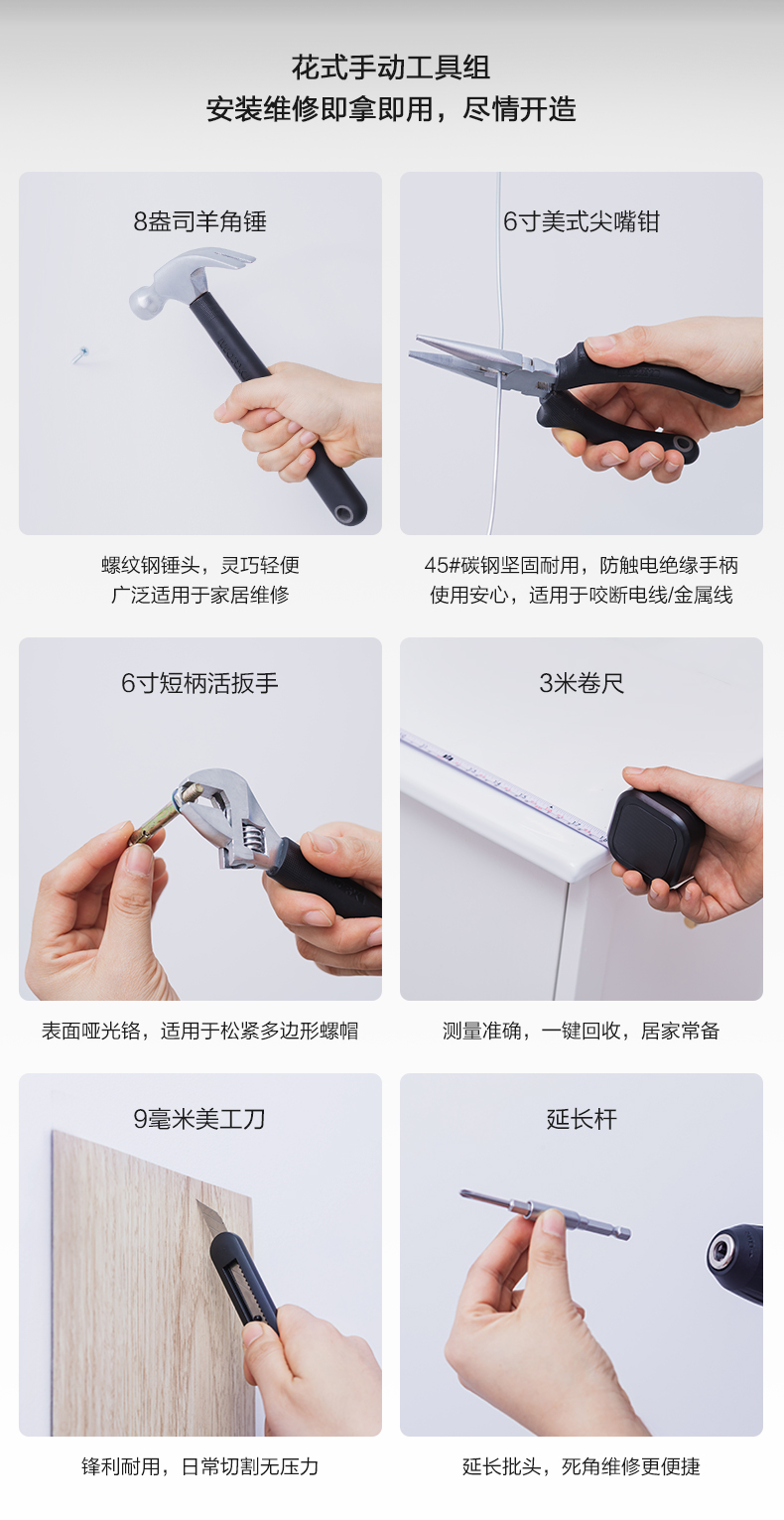 花式手动工具组
安装维修即拿即用，尽情开造

8盎司羊角锤

螺纹钢锤头，灵巧轻便
广泛适用于家居维修

6寸美式尖嘴钳

45#碳钢坚固耐用，防触电绝缘手柄
使用安心，适用于咬断电线/金属线

6寸短柄活扳手

表面哑光铬，适用于松紧多边形螺帽

3米卷尺

测量准确，一键回收，居家常备

9毫米美工刀

锋利耐用，日常切割无压力

延长杆

延长批头，死角维修更便捷