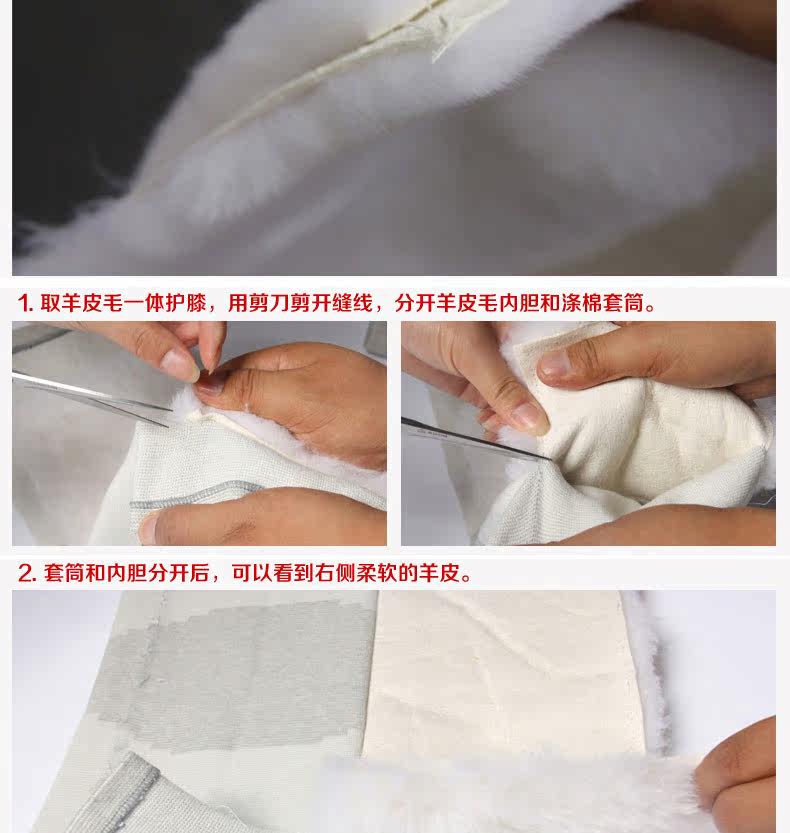 1. 取羊皮毛一体护膝，用剪刀剪开缝线，分开羊皮毛内胆和涤棉套筒。

2. 套筒和内胆分开后，可以看到右侧柔软的羊皮。