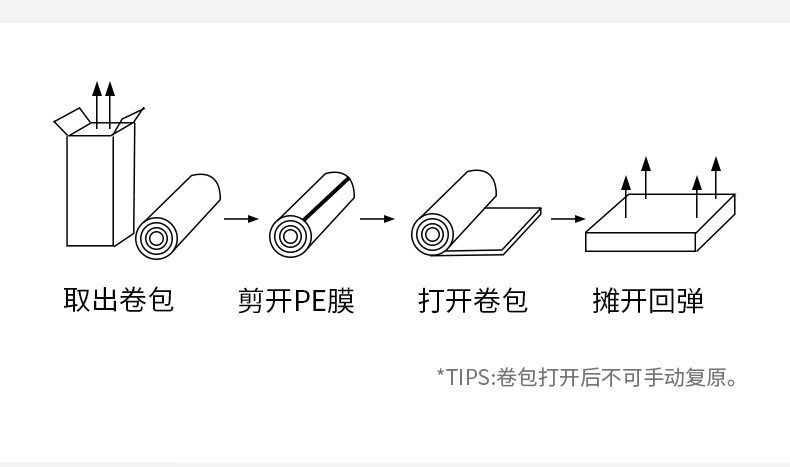 取出卷包

剪开PE膜

打开卷包

摊开回弹

*TIPS:卷包打开后不可手动复原。