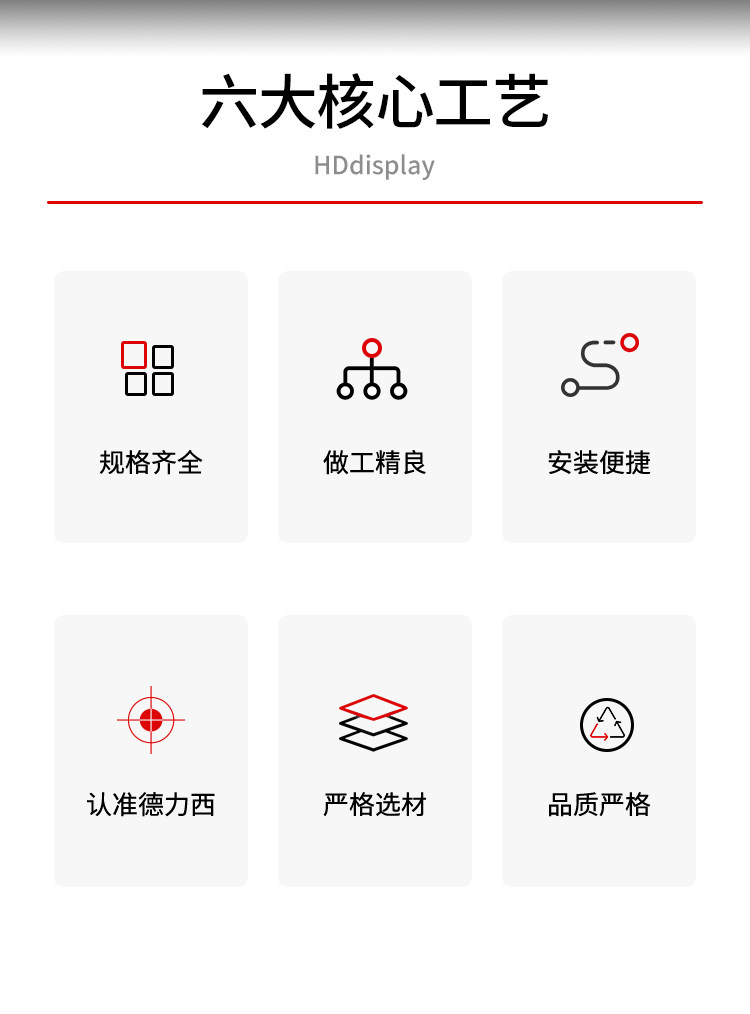 六大核心工艺

HDdisplay

规格齐全

做工精良

安装便捷

认准德力西

严格选材

品质严格