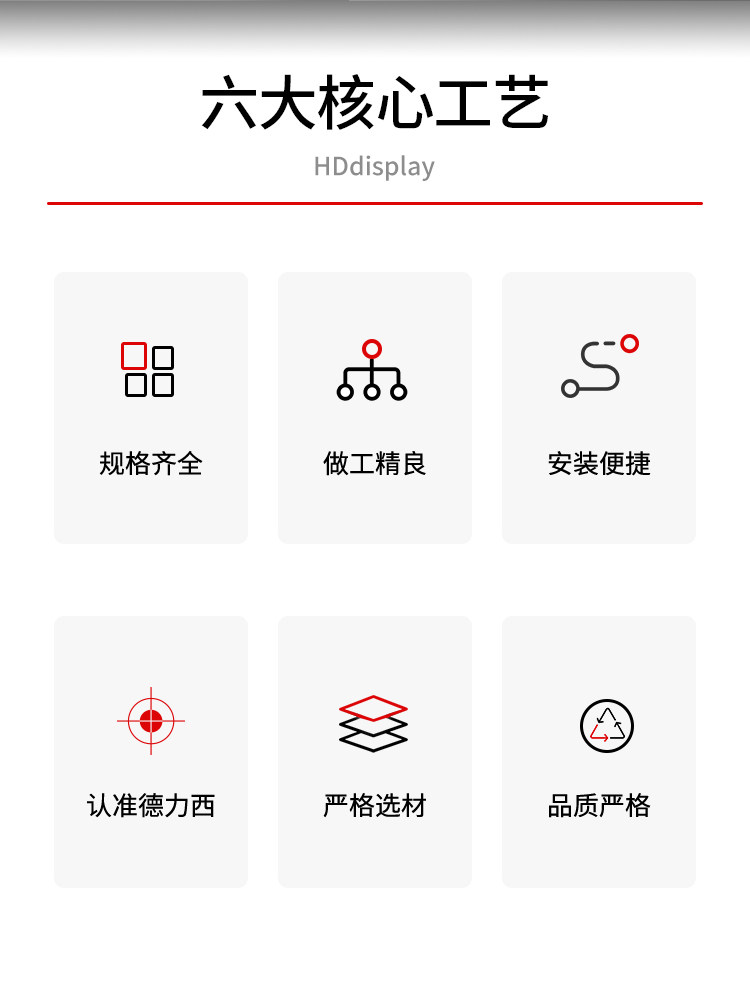 六大核心工艺

HDdisplay

规格齐全

做工精良

安装便捷

认准德力西

严格选材

品质严格