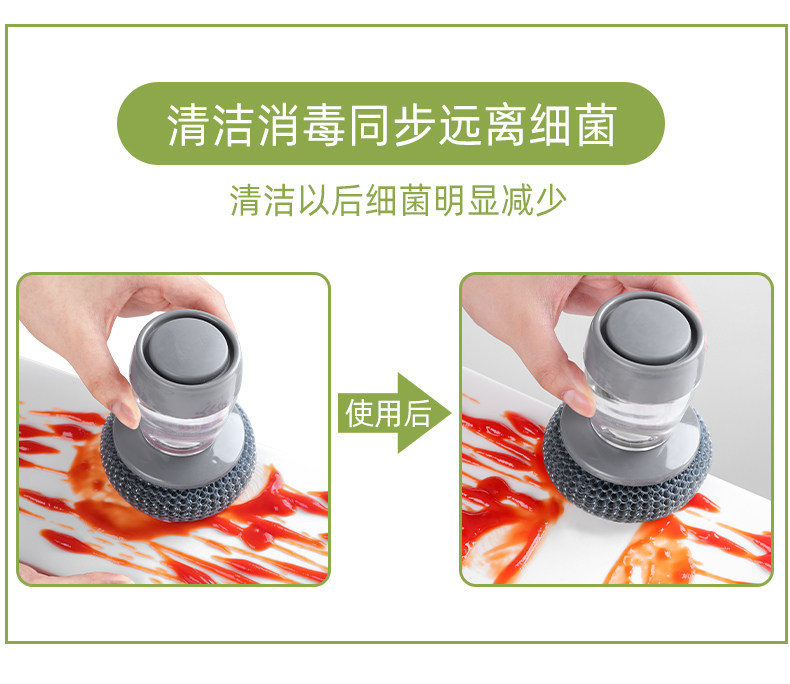 清洁消毒同步远离细菌

清洁以后细菌明显减少

使用后