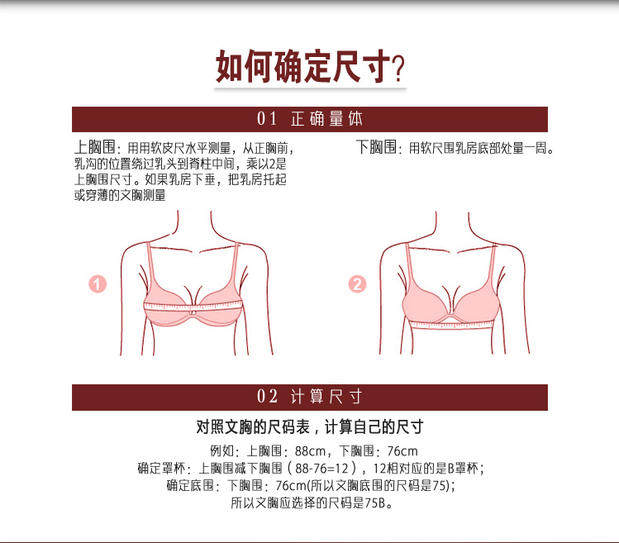 如何确定尺寸?

01 正确量体

上胸围：用用软皮尺水平测量，从正胸前，乳沟的位置绕过乳头到脊柱中间，乘以2是上胸围尺寸。如果乳房下垂，把乳房托起或穿薄的文胸测量

下胸围：用软尺围乳房底部处量一周。

1

2

02 计算尺寸

对照文胸的尺码表，计算自己的尺寸

例如：上胸围：88cm，下胸围：76cm
确定罩杯：上胸围减下胸围（88-76=12），12相对应的是B罩杯；
确定底围：下胸围：76cm(所以文胸底围的尺码是75)；
所以文胸应选择的尺码是75B。