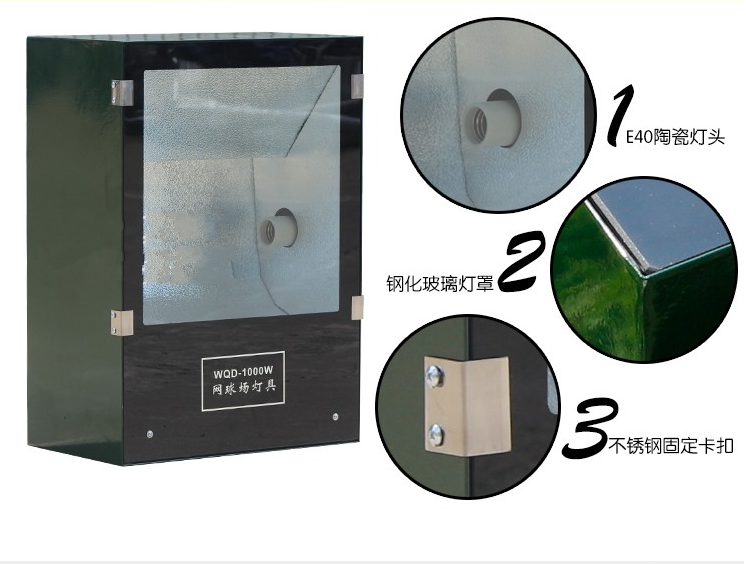 WQD-1000W
网球场灯具

1 E40陶瓷灯头

钢化玻璃灯罩 2

3 不锈钢固定卡扣