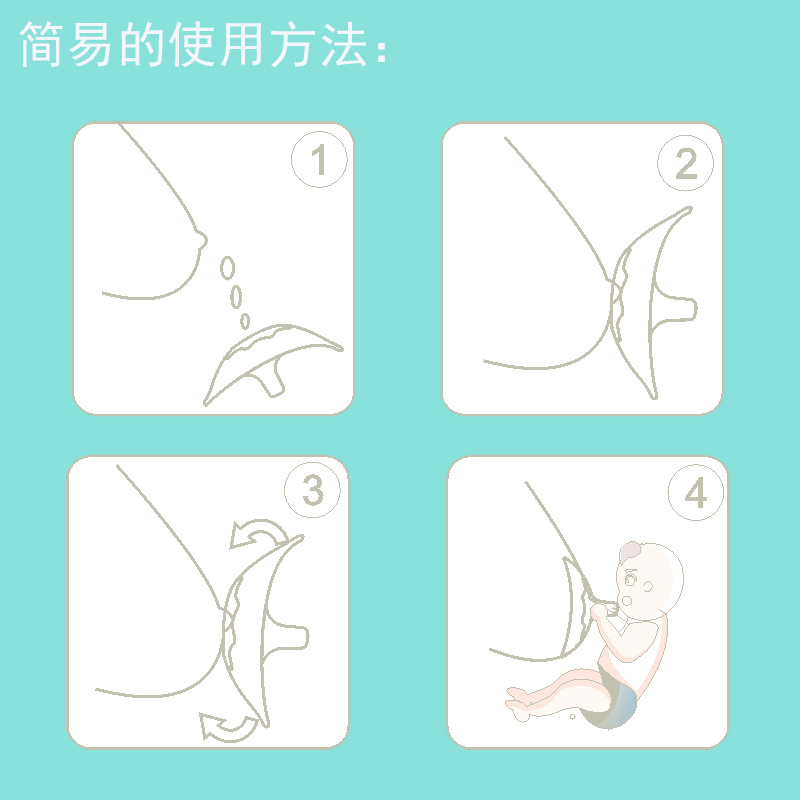 简易的使用方法:

1

2

3

4