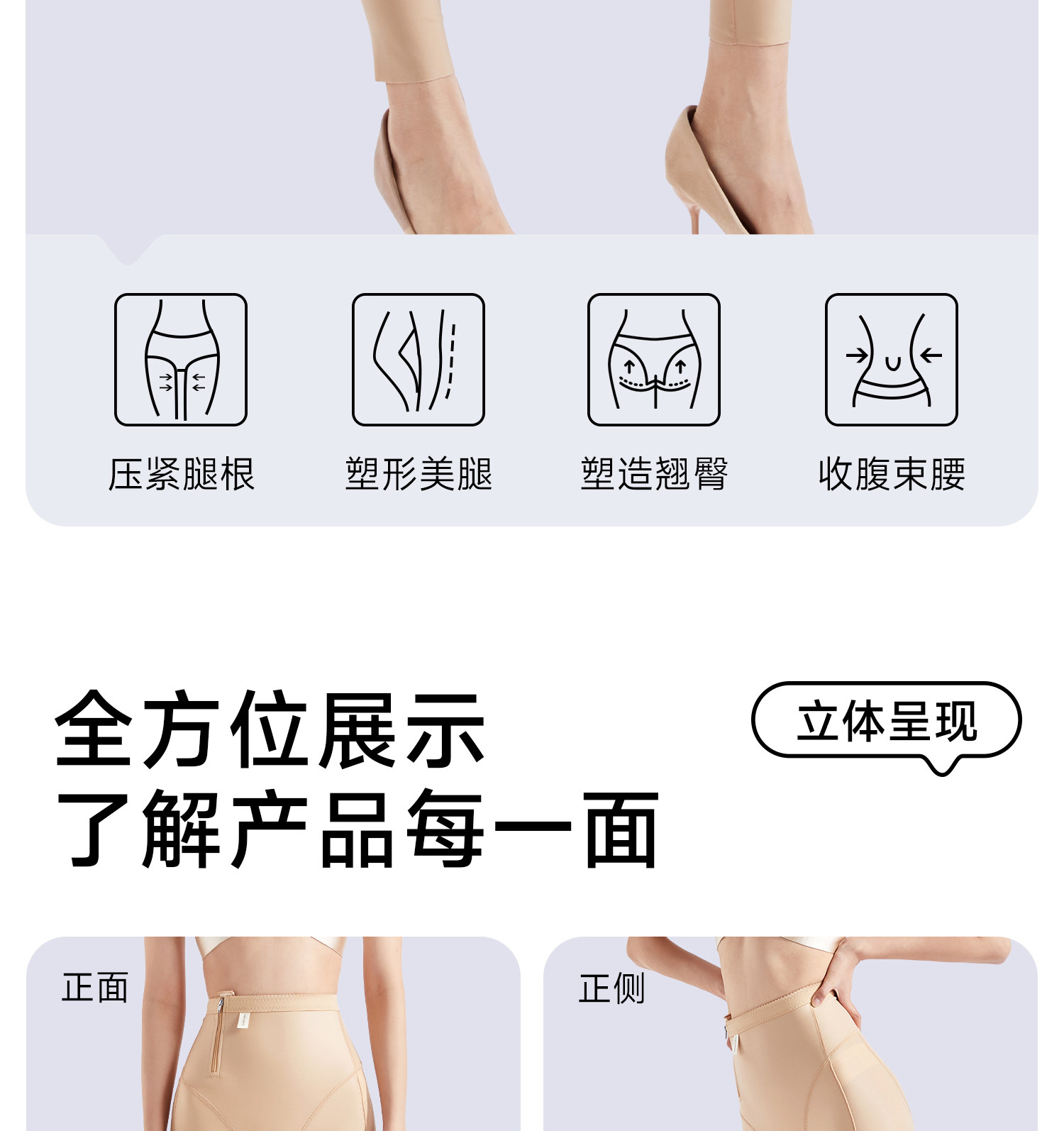 压紧腿根

塑形美腿

塑造翘臀

收腹束腰

全方位展示
了解产品每一面

立体呈现

正面

正侧