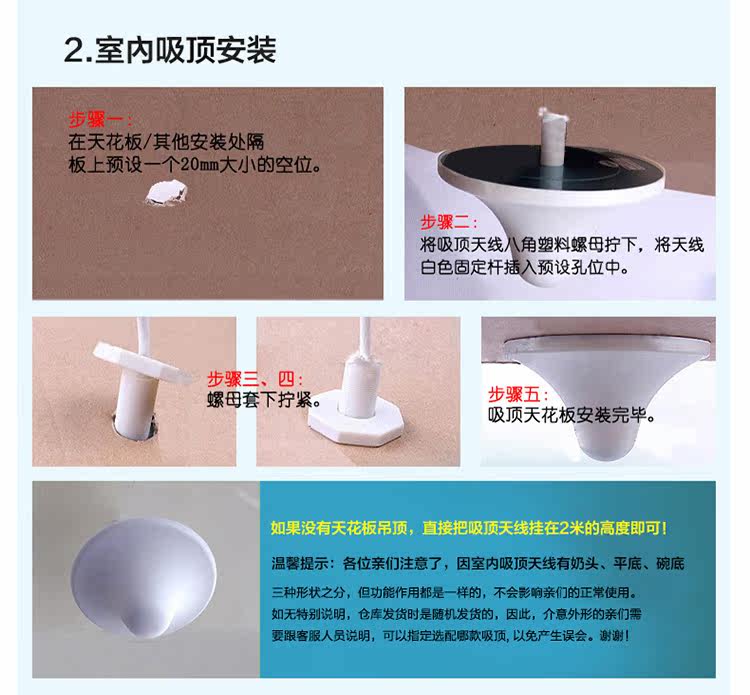 2.室内吸顶安装

步骤一:
在天花板/其他安装处隔板上预设一个20mm大小的空位。

步骤二:
将吸顶天线八角塑料螺母拧下，将天线白色固定杆插入预设孔位中。

步骤三、四:
螺母套下拧紧。

步骤五:
吸顶天花板安装完毕。

如果没有天花板吊顶，直接把吸顶天线挂在2米的高度即可!

温馨提示：各位亲们注意了，因室内吸顶天线有奶头、平底、碗底三种形状之分，但功能作用都是一样的，不会影响亲们的正常使用。如无特别说明，仓库发货时是随机发货的，因此，介意外形的亲们需要跟客服人员说明，可以指定选配哪款吸顶，以免产生误会。谢谢!