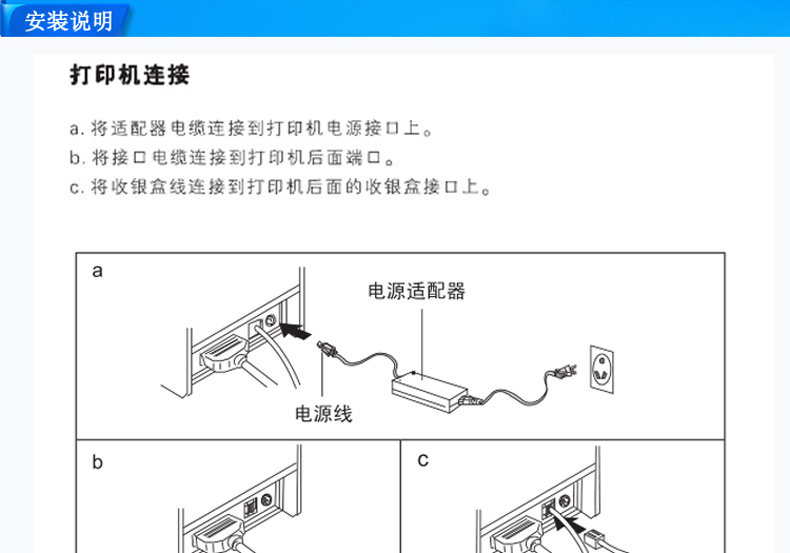 安装说明

打印机连接

a. 将适配器电缆连接到打印机电源接口上。
b. 将接口电缆连接到打印机后面端口。
c. 将收银盒线连接到打印机后面的收银盒接口上。

a

电源适配器

电源线

b

c