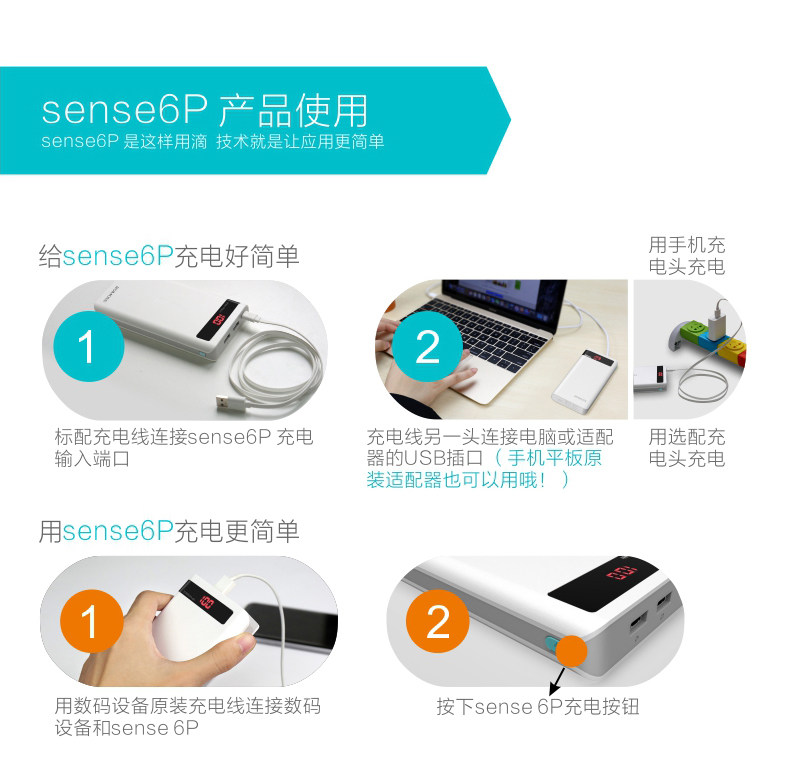 sense6P 产品使用
sense6P 是这样用滴 技术就是让应用更简单

给sense6P充电好简单

1

标配充电线连接sense6P 充电输入端口

2

充电线另一头连接电脑或适配器的USB插口（手机平板原装适配器也可以用哦！）

用手机充电头充电

用选配充电头充电

用sense6P充电更简单

1

用数码设备原装充电线连接数码设备和sense 6P

2

按下sense 6P充电按钮