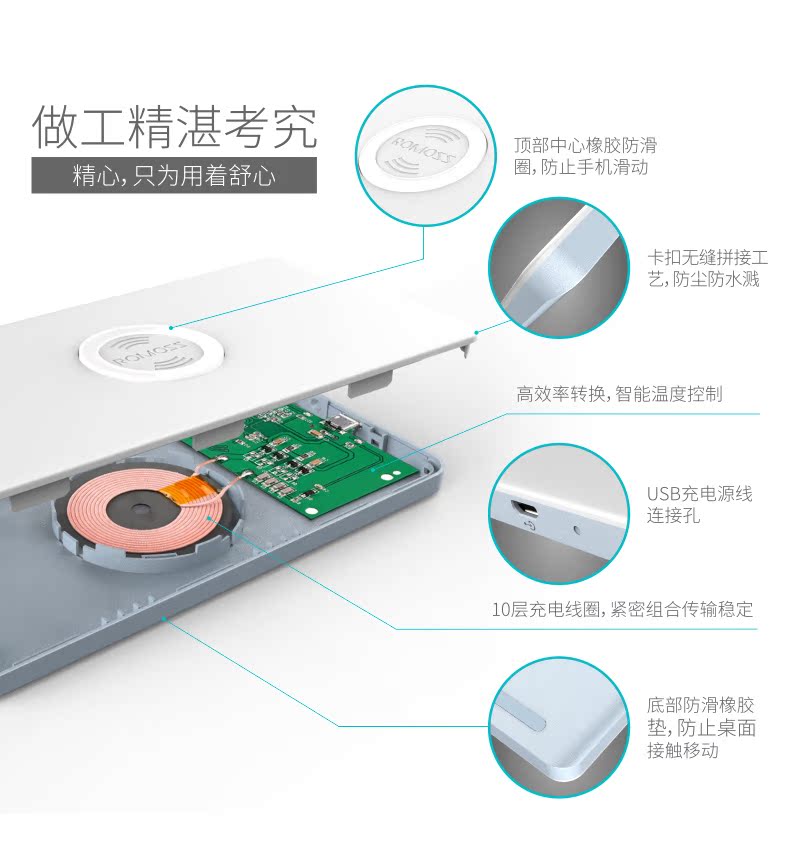 做工精湛考究

精心，只为用着舒心

ROMOSS

顶部中心橡胶防滑圈，防止手机滑动

卡扣无缝拼接工艺，防尘防水溅

ROMOSS

高效率转换，智能温度控制

USB充电源线连接孔

10层充电线圈，紧密组合传输稳定

底部防滑橡胶垫，防止桌面接触移动