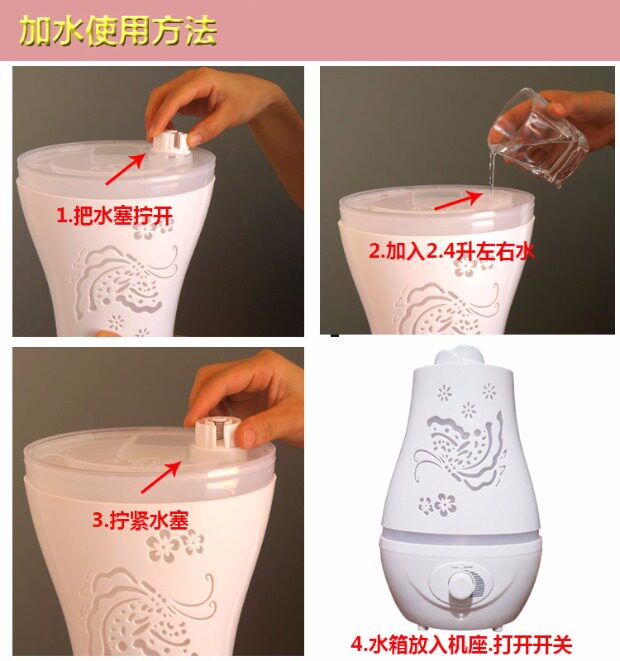 加水使用方法

1.把水塞拧开

2.加入2.4升左右水

3.拧紧水塞

4.水箱放入机座.打开开关