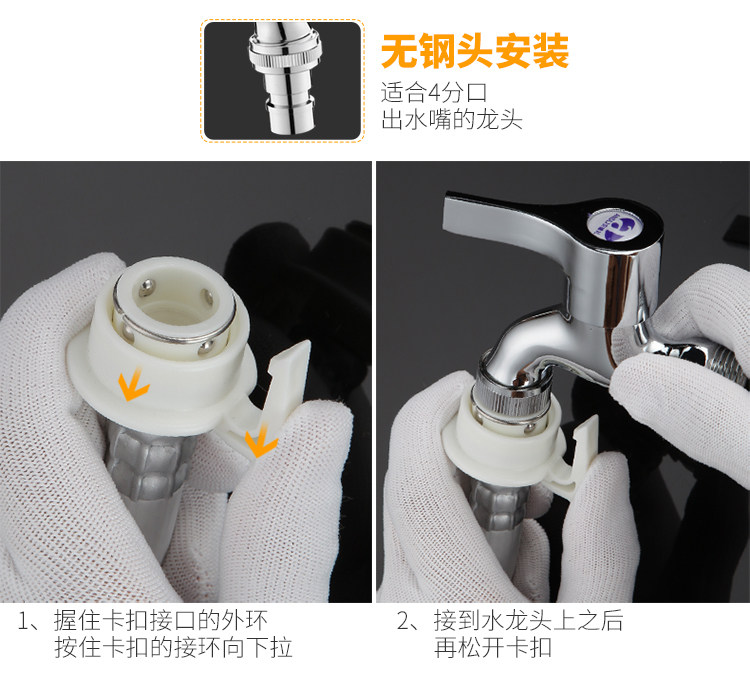 无钢头安装

适合4分口
出水嘴的龙头

1、握住卡扣接口的外环
按住卡扣的接环向下拉

2、接到水龙头上之后
再松开卡扣