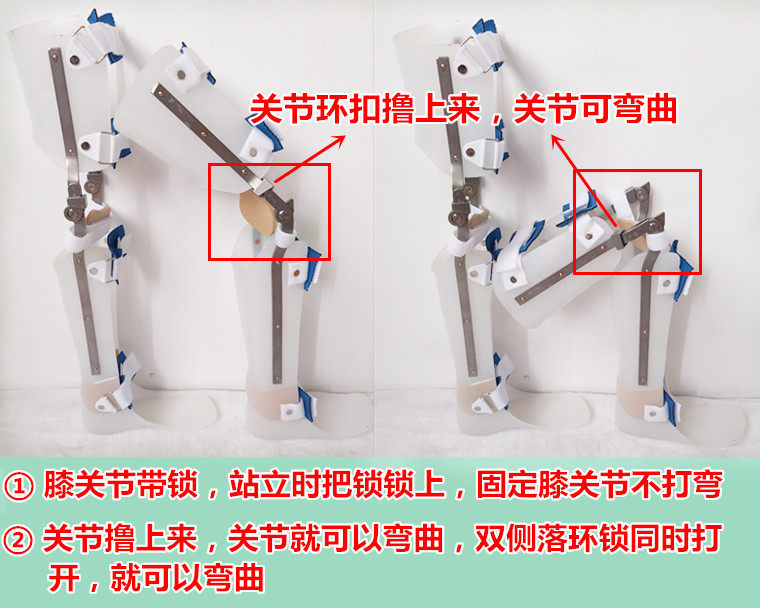 关节环扣撸上来，关节可弯曲

① 膝关节带锁，站立时把锁锁上，固定膝关节不打弯

② 关节撸上来，关节就可以弯曲，双侧落环锁同时打开，就可以弯曲