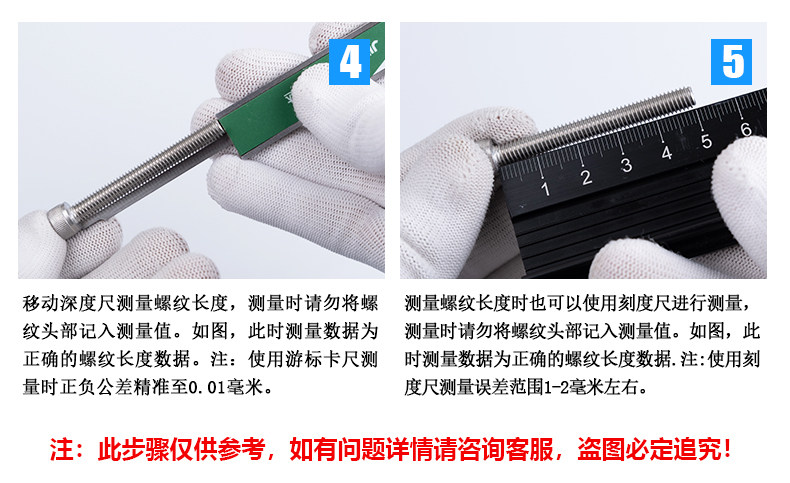 4

5

1 2 3 4 5 6

移动深度尺测量螺纹长度，测量时请勿将螺纹头部记入测量值。如图，此时测量数据为正确的螺纹长度数据。注：使用游标卡尺测量时正负公差精准至0.01毫米。

测量螺纹长度时也可以使用刻度尺进行测量，测量时请勿将螺纹头部记入测量值。如图，此时测量数据为正确的螺纹长度数据.注:使用刻度尺测量误差范围1-2毫米左右。

注：此步骤仅供参考，如有问题详情请咨询客服，盗图必定追究！