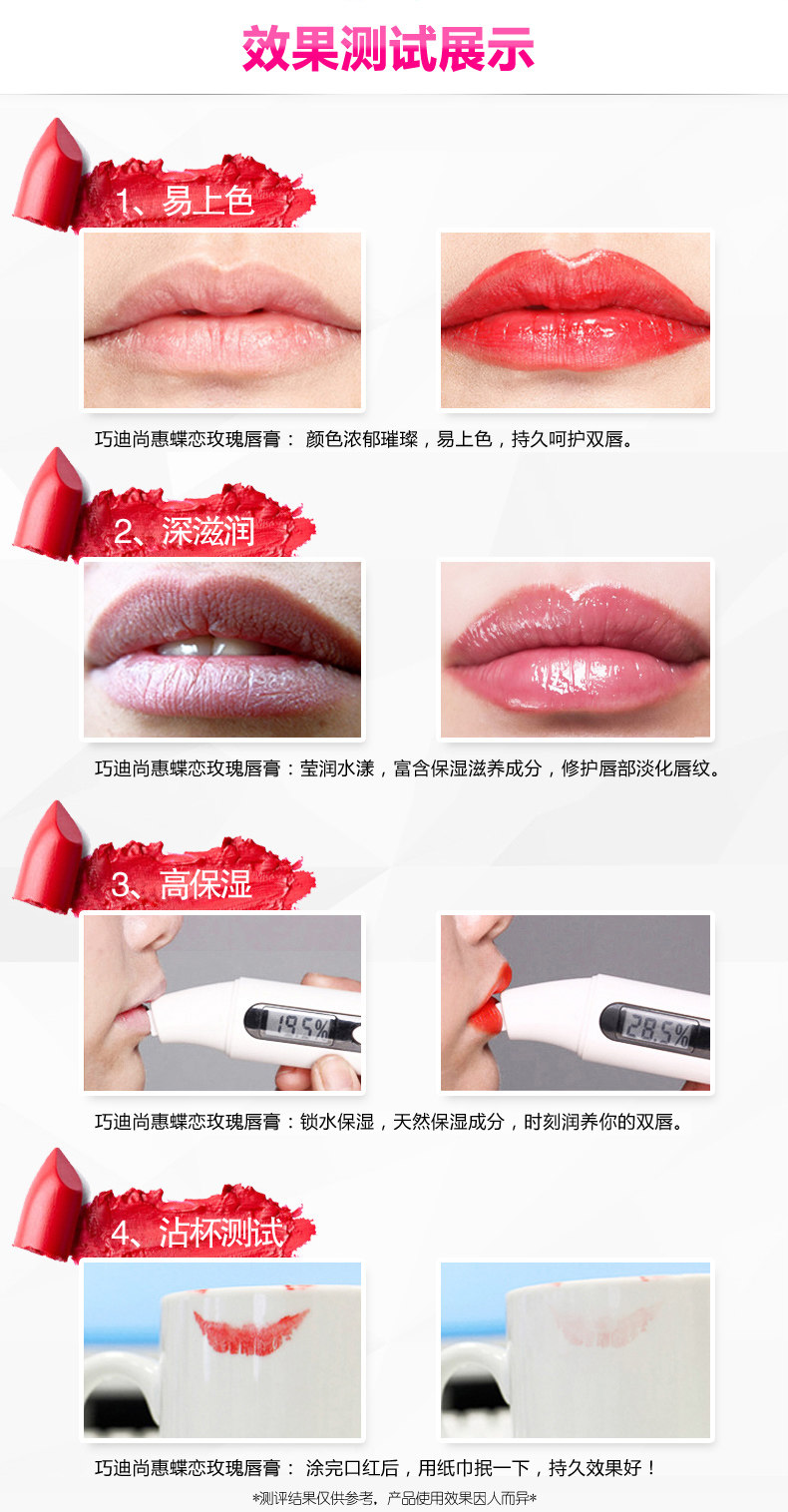 效果测试展示

1、易上色

巧迪尚惠蝶恋玫瑰唇膏： 颜色浓郁璀璨，易上色，持久呵护双唇。

2、深滋润

巧迪尚惠蝶恋玫瑰唇膏：莹润水漾，富含保湿滋养成分，修护唇部淡化唇纹。

3、高保湿

19.5%

28.5%

巧迪尚惠蝶恋玫瑰唇膏：锁水保湿，天然保湿成分，时刻润养你的双唇。

4、沾杯测试

巧迪尚惠蝶恋玫瑰唇膏： 涂完口红后，用纸巾抿一下，持久效果好！

*测评结果仅供参考，产品使用效果因人而异*