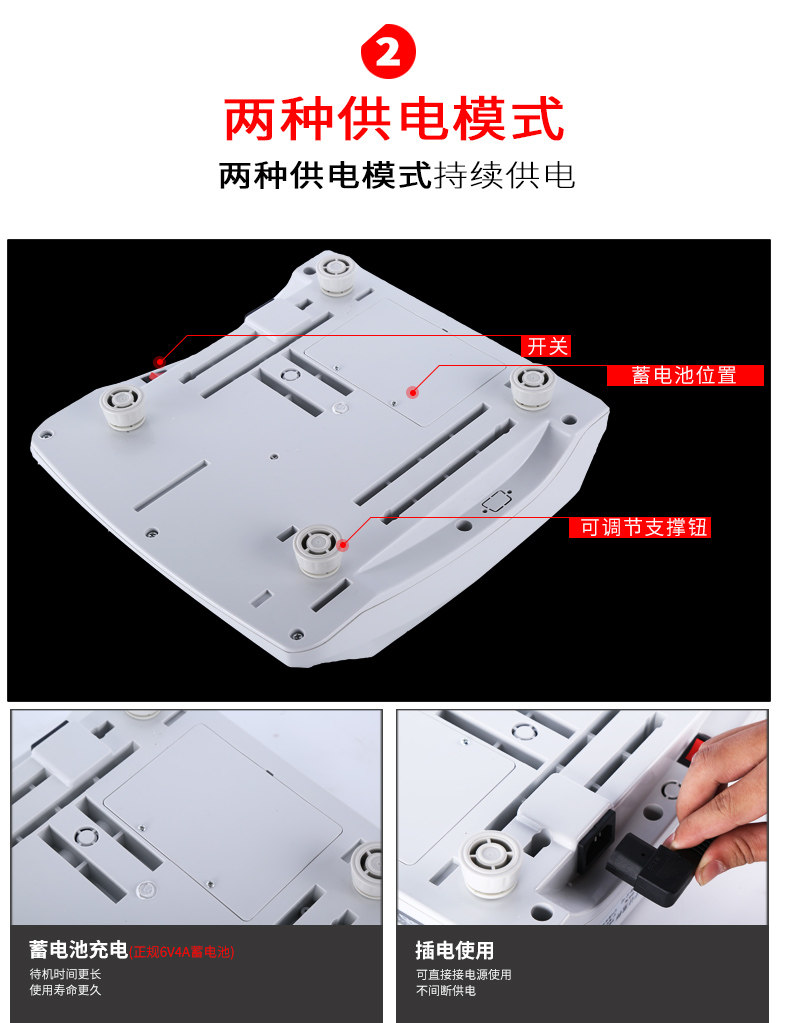 2

两种供电模式

两种供电模式持续供电

开关

蓄电池位置

可调节支撑钮

蓄电池充电(正规6V4A蓄电池)

待机时间更长
使用寿命更久

插电使用

可直接接电源使用
不间断供电