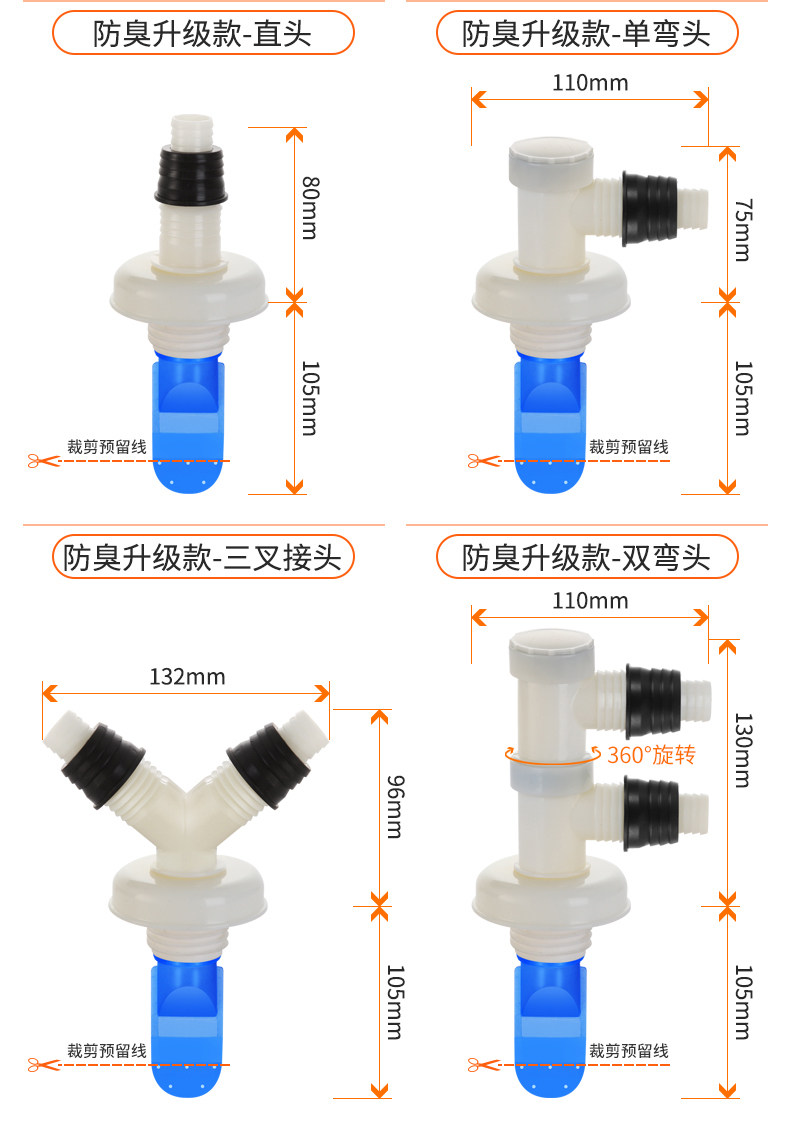 防臭升级款-直头

80mm

105mm

裁剪预留线

防臭升级款-单弯头

110mm

75mm

105mm

裁剪预留线

防臭升级款-三叉接头

132mm

96mm

105mm

裁剪预留线

防臭升级款-双弯头

110mm

130mm

360°旋转

105mm

裁剪预留线