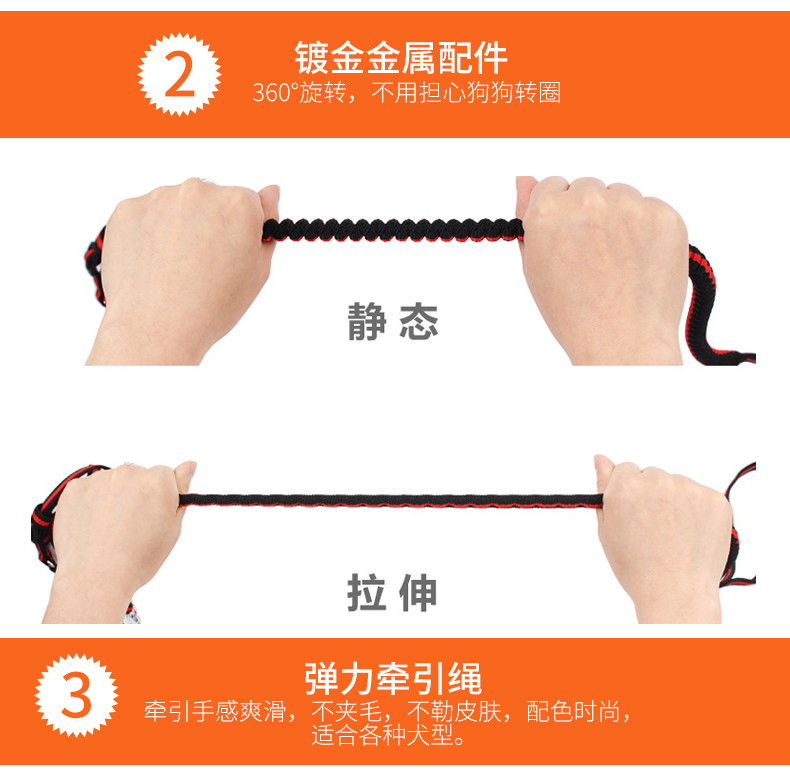 2

镀金金属配件

360°旋转，不用担心狗狗转圈

静 态

拉 伸

3

弹力牵引绳

牵引手感爽滑，不夹毛，不勒皮肤，配色时尚，适合各种犬型。