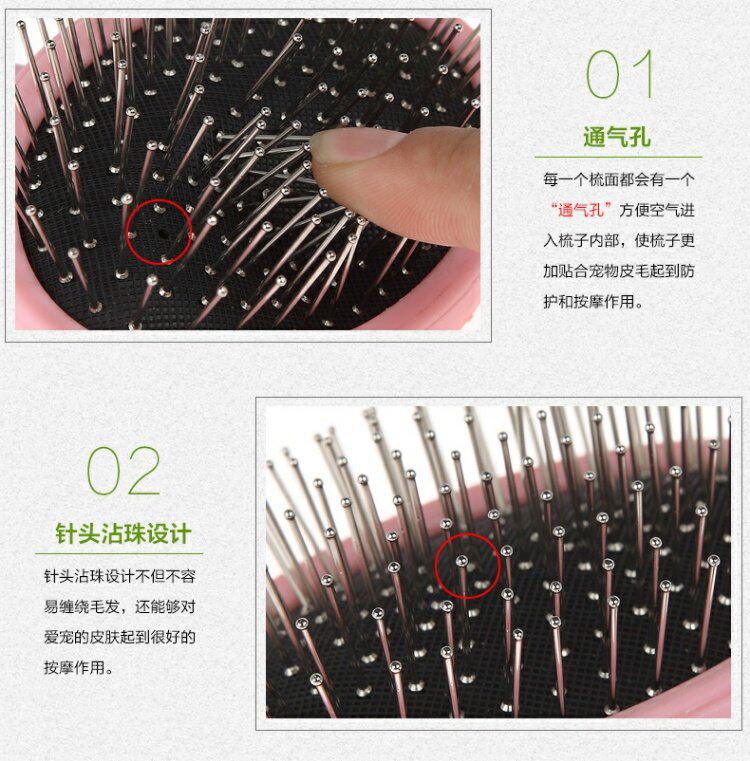 01

通气孔

每一个梳面都会有一个“通气孔”方便空气进入梳子内部，使梳子更加贴合宠物皮毛起到防护和按摩作用。

02

针头沾珠设计

针头沾珠设计不但不容易缠绕毛发，还能够对爱宠的皮肤起到很好的按摩作用。