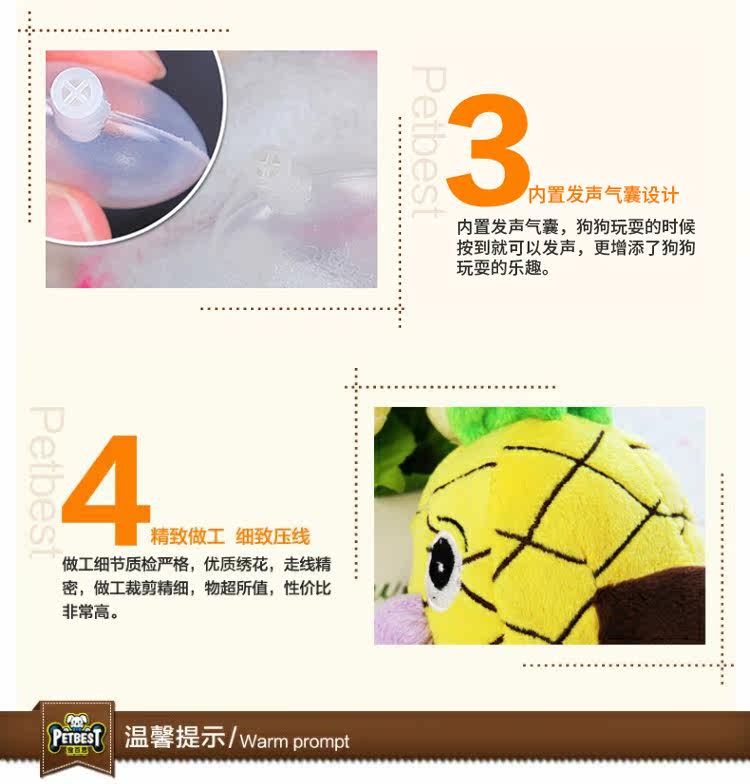 Petbest

3

内置发声气囊设计

内置发声气囊，狗狗玩耍的时候按到就可以发声，更增添了狗狗玩耍的乐趣。

Petbest

4

精致做工 细致压线

做工细节质检严格，优质绣花，走线精密，做工裁剪精细，物超所值，性价比非常高。

PETBEST

温馨提示/Warm prompt