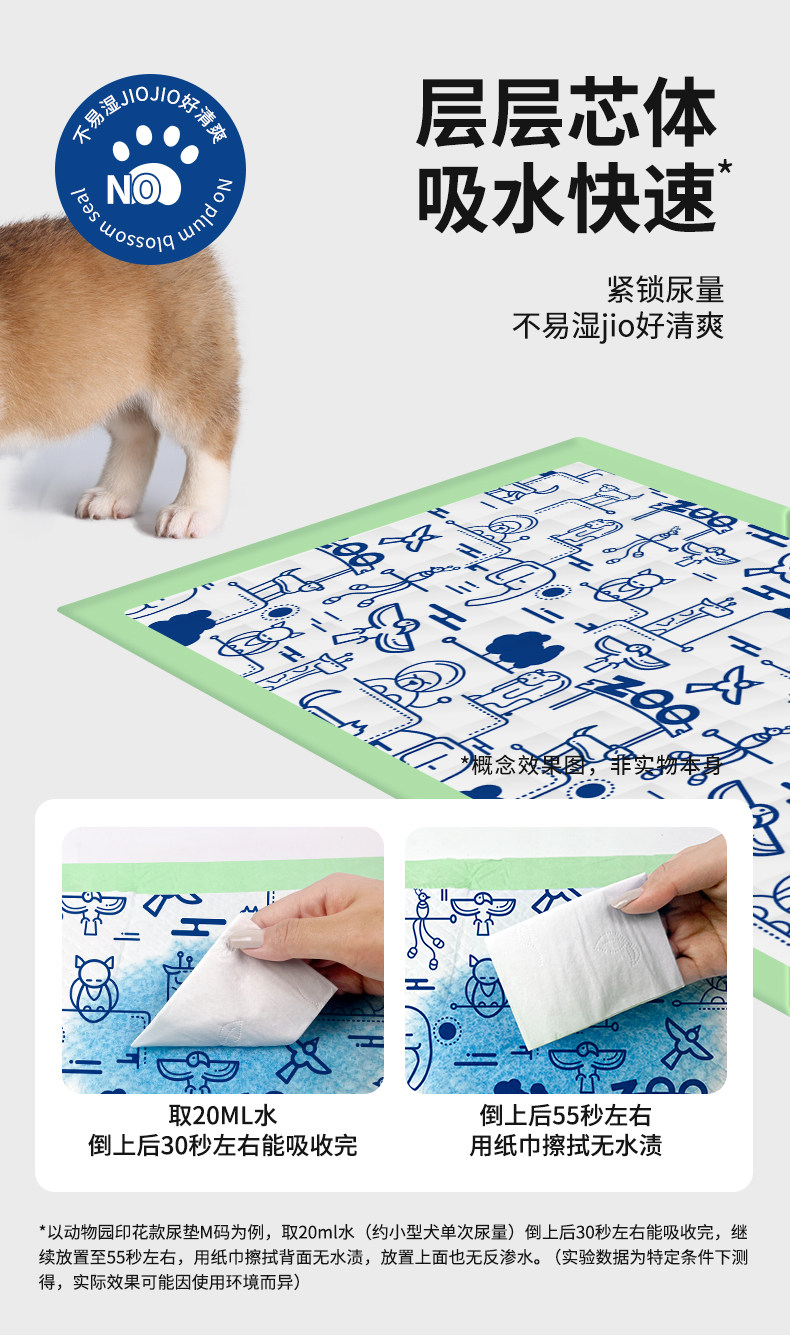 不易湿JIOJIO好清爽
NO
No plum blossom seal

层层芯体
吸水快速*

紧锁尿量
不易湿jio好清爽

ZOO

ZOO

*概念效果图，非实物本身

取20ML水
倒上后30秒左右能吸收完

倒上后55秒左右
用纸巾擦拭无水渍

*以动物园印花款尿垫M码为例，取20ml水（约小型犬单次尿量）倒上后30秒左右能吸收完，继续放置至55秒左右，用纸巾擦拭背面无水渍，放置上面也无反渗水。（实验数据为特定条件下测得，实际效果可能因使用环境而异）