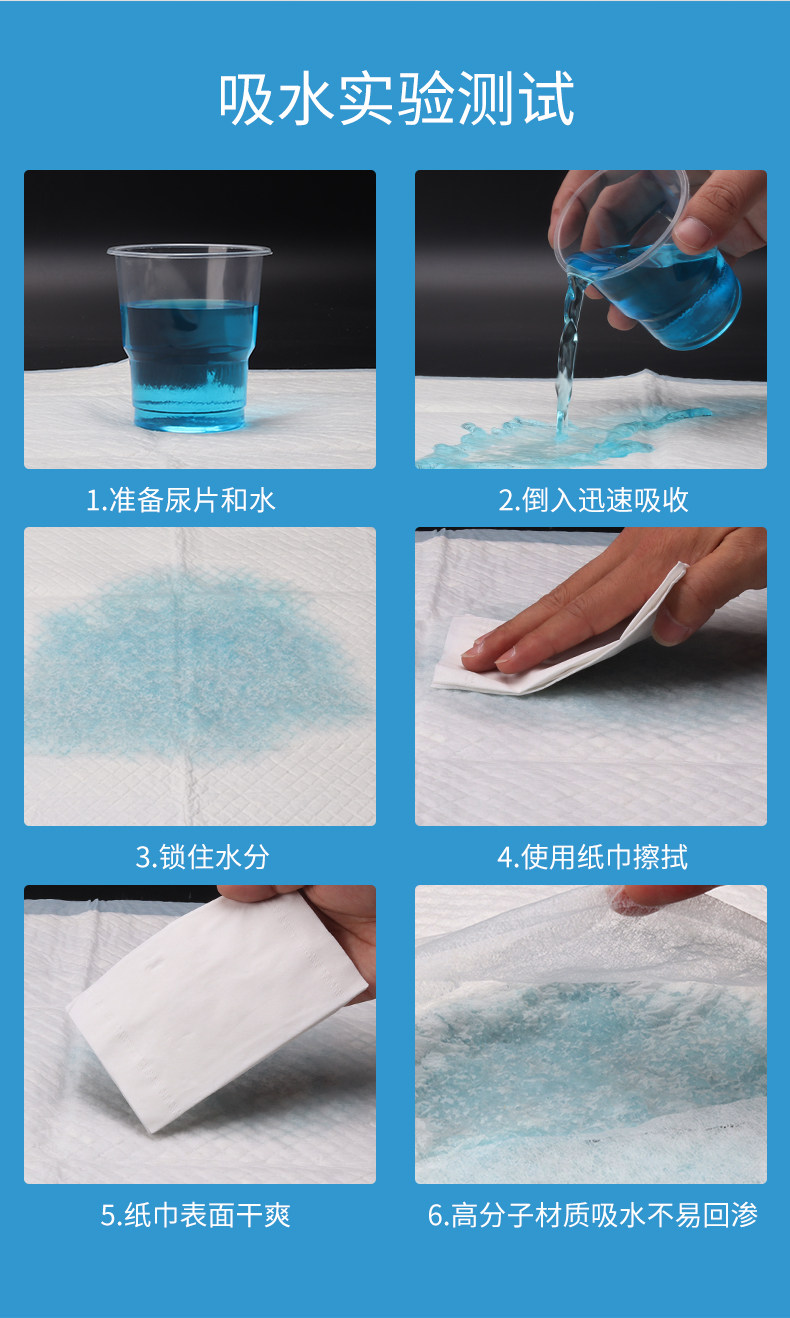 吸水实验测试

1.准备尿片和水

2.倒入迅速吸收

3.锁住水分

4.使用纸巾擦拭

5.纸巾表面干爽

6.高分子材质吸水不易回渗