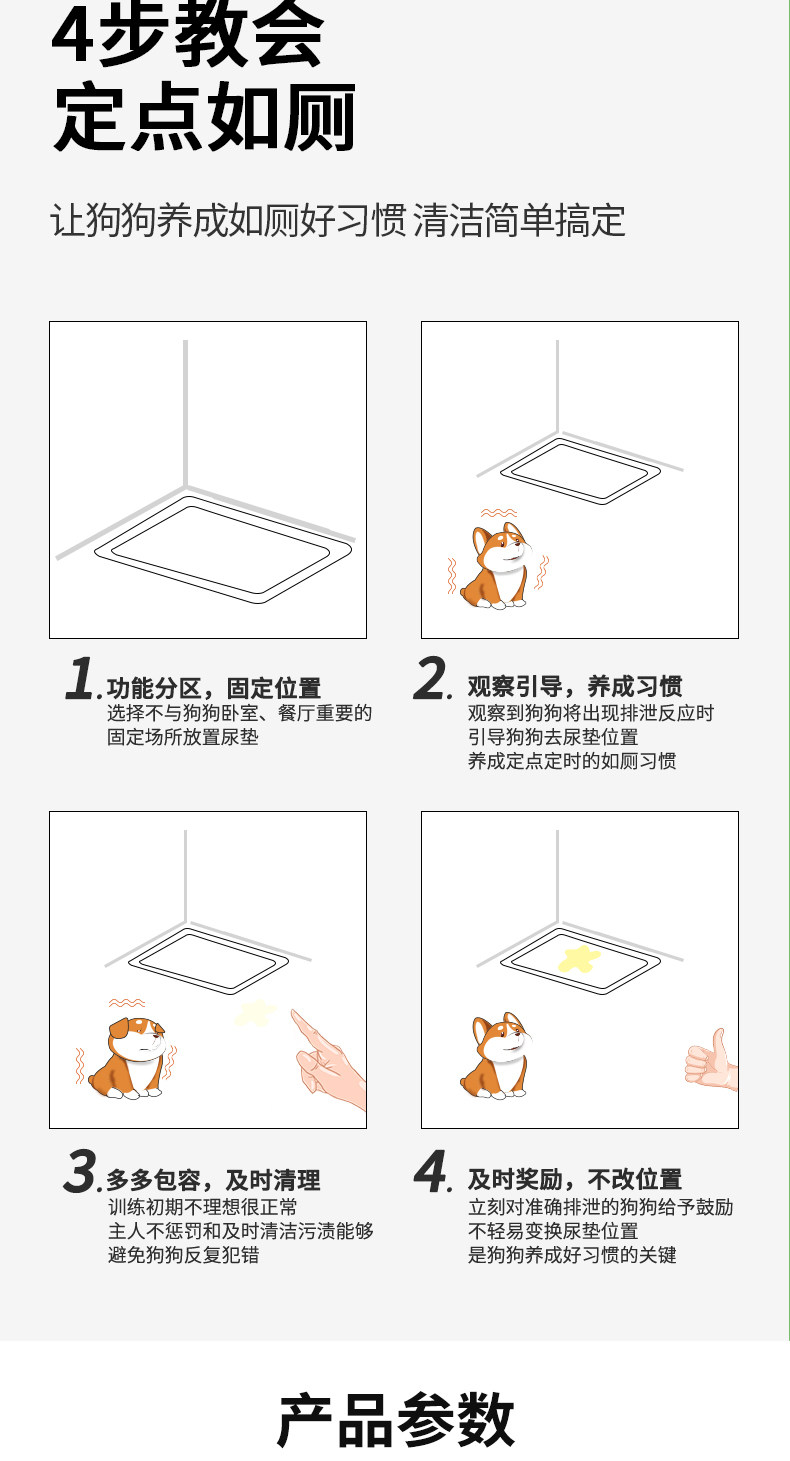 4步教会
定点如厕

让狗狗养成如厕好习惯 清洁简单搞定

1. 功能分区，固定位置
选择不与狗狗卧室、餐厅重要的固定场所放置尿垫

2. 观察引导，养成习惯
观察到狗狗将出现排泄反应时
引导狗狗去尿垫位置
养成定点定时的如厕习惯

3. 多多包容，及时清理
训练初期不理想很正常
主人不惩罚和及时清洁污渍能够避免狗狗反复犯错

4. 及时奖励，不改位置
立刻对准确排泄的狗狗给予鼓励
不轻易变换尿垫位置
是狗狗养成好习惯的关键

产品参数