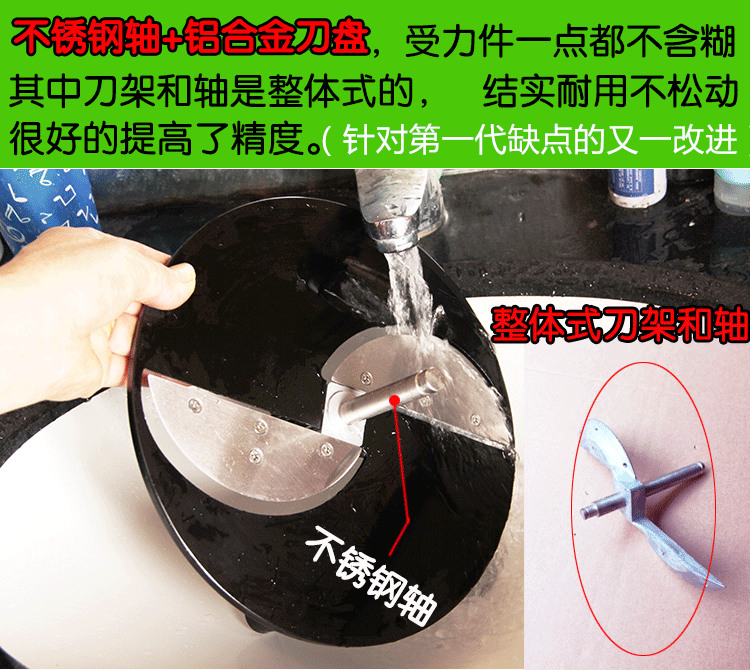 不锈钢轴+铝合金刀盘，受力件一点都不含糊
其中刀架和轴是整体式的， 结实耐用不松动
很好的提高了精度。( 针对第一代缺点的又一改进

整体式刀架和轴

不锈钢轴