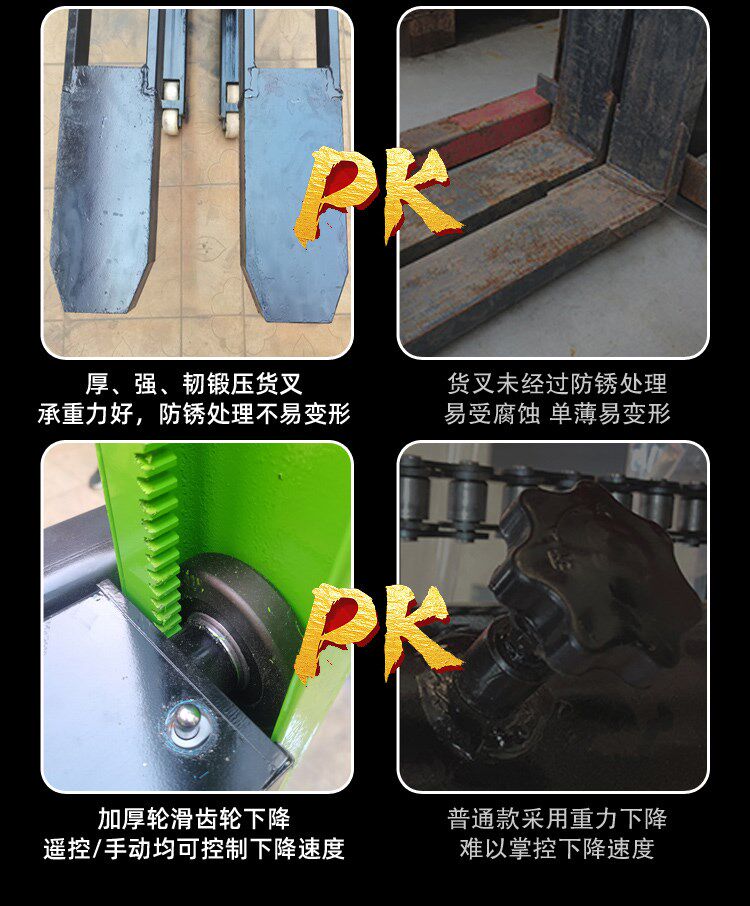 PK

厚、强、韧锻压货叉
承重力好，防锈处理不易变形

货叉未经过防锈处理
易受腐蚀 单薄易变形

PK

加厚轮滑齿轮下降
遥控/手动均可控制下降速度

普通款采用重力下降
难以掌控下降速度