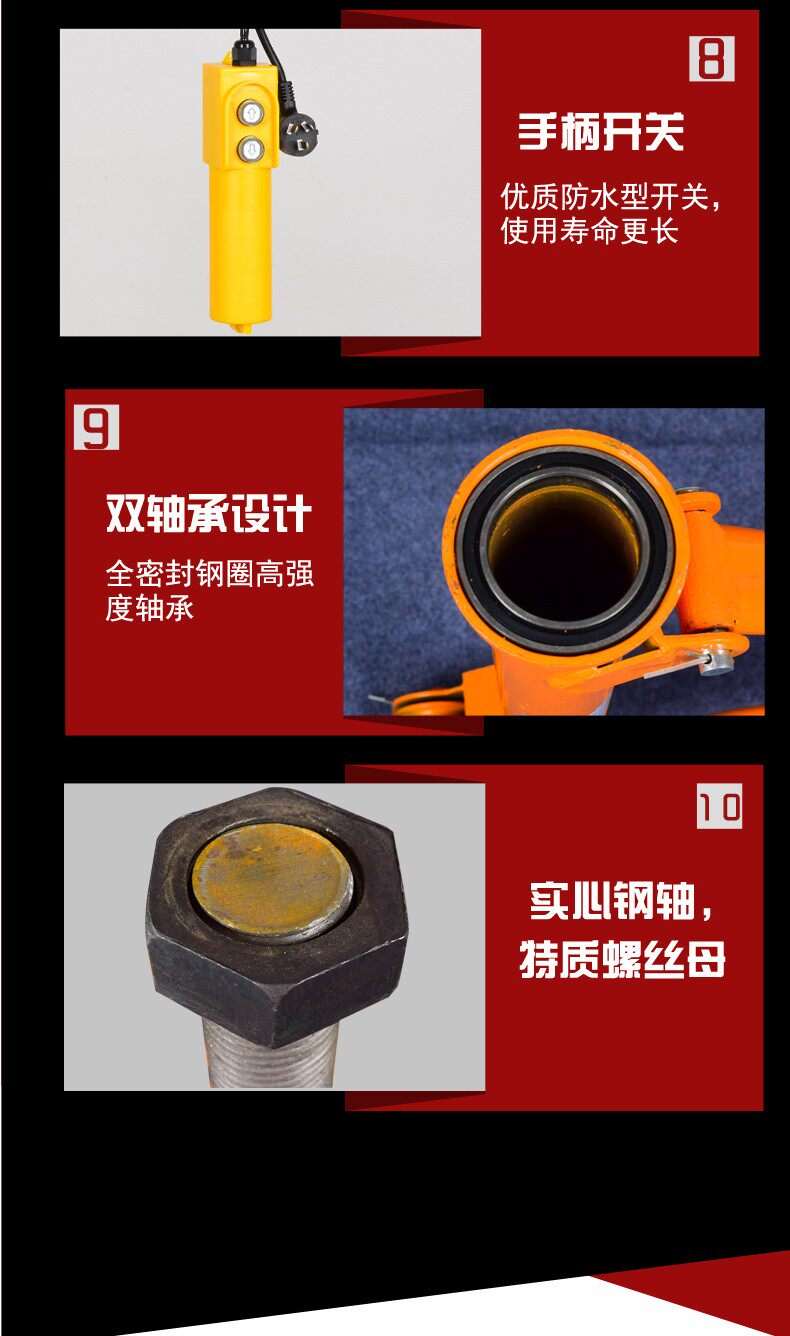 8

手柄开关

优质防水型开关，使用寿命更长

9

双轴承设计

全密封钢圈高强度轴承

10

实心钢轴，特质螺丝母