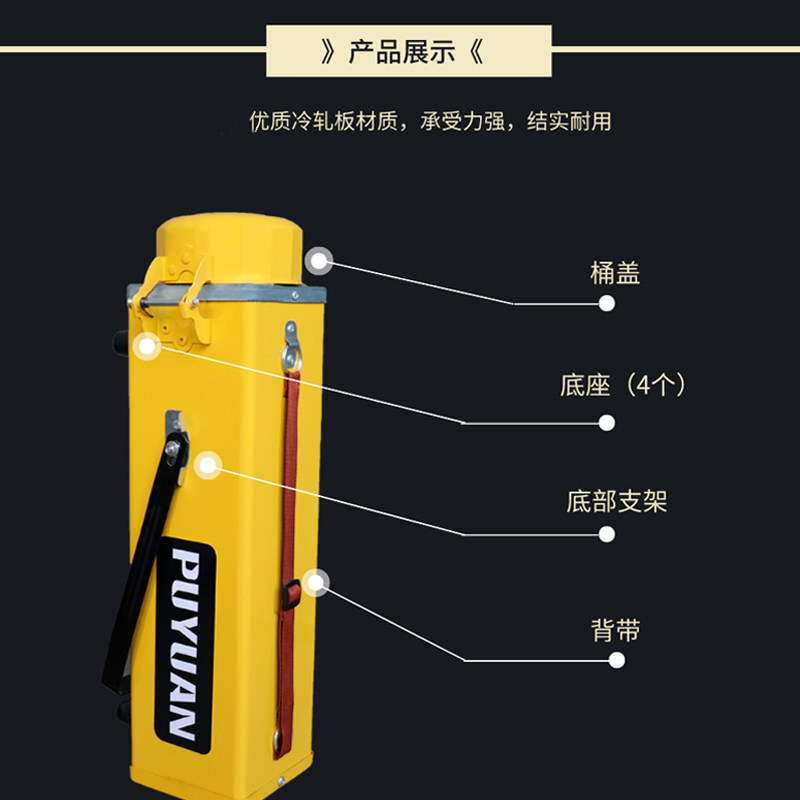 》产品展示《

优质冷轧板材质，承受力强，结实耐用

桶盖

底座（4个）

底部支架

背带

PUYUAN