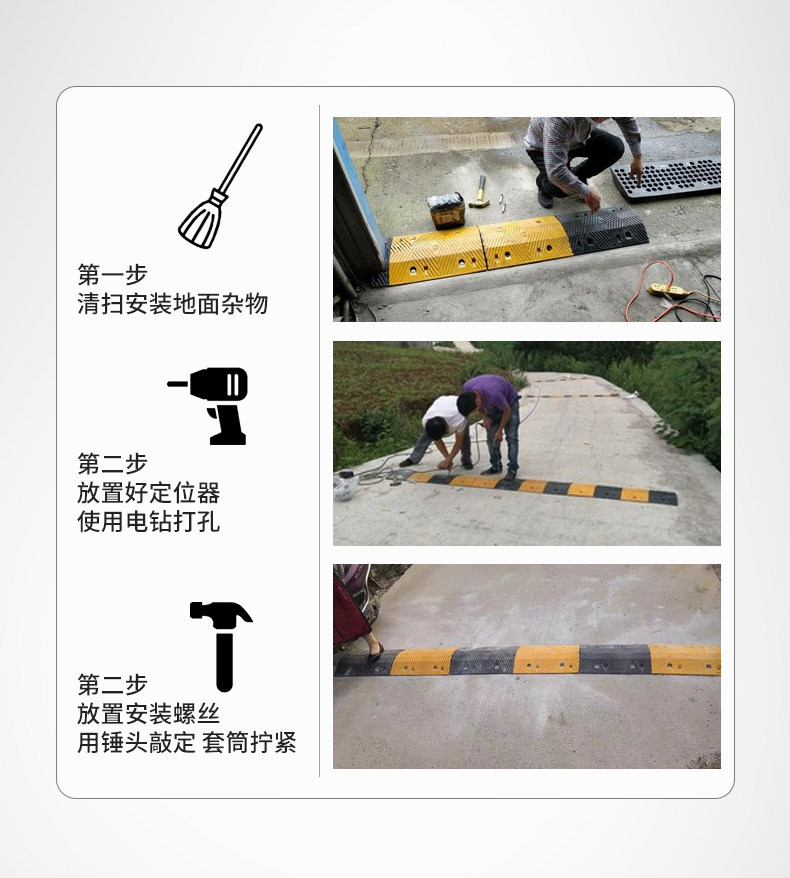 第一步
清扫安装地面杂物

第二步
放置好定位器
使用电钻打孔

第二步
放置安装螺丝
用锤头敲定 套筒拧紧