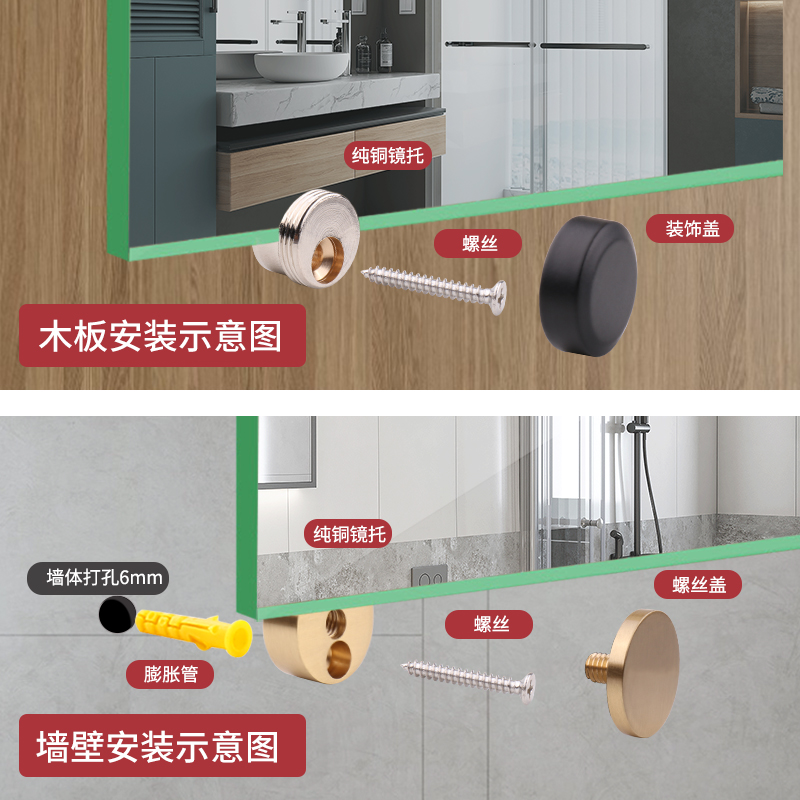 纯铜镜托

螺丝

装饰盖

木板安装示意图

纯铜镜托

墙体打孔6mm

螺丝盖

螺丝

膨胀管

墙壁安装示意图