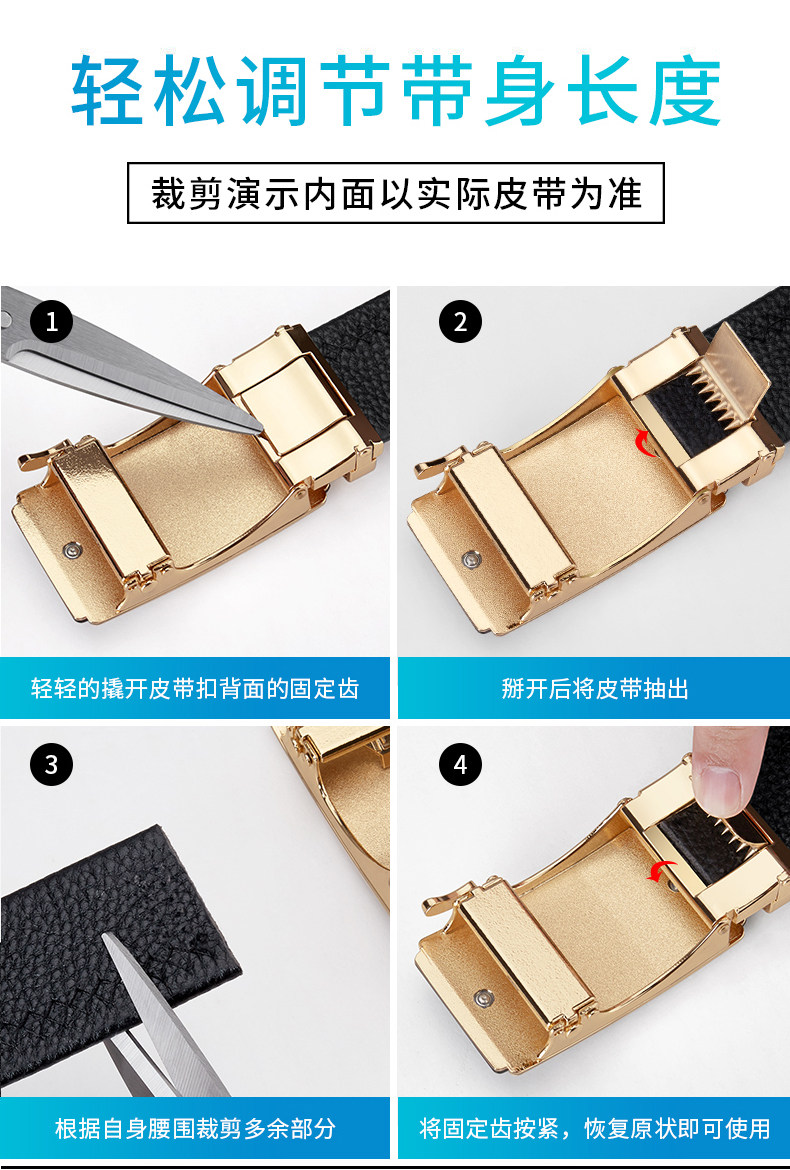 轻松调节带身长度

裁剪演示内面以实际皮带为准

1

轻轻的撬开皮带扣背面的固定齿

2

掰开后将皮带抽出

3

根据自身腰围裁剪多余部分

4

将固定齿按紧，恢复原状即可使用