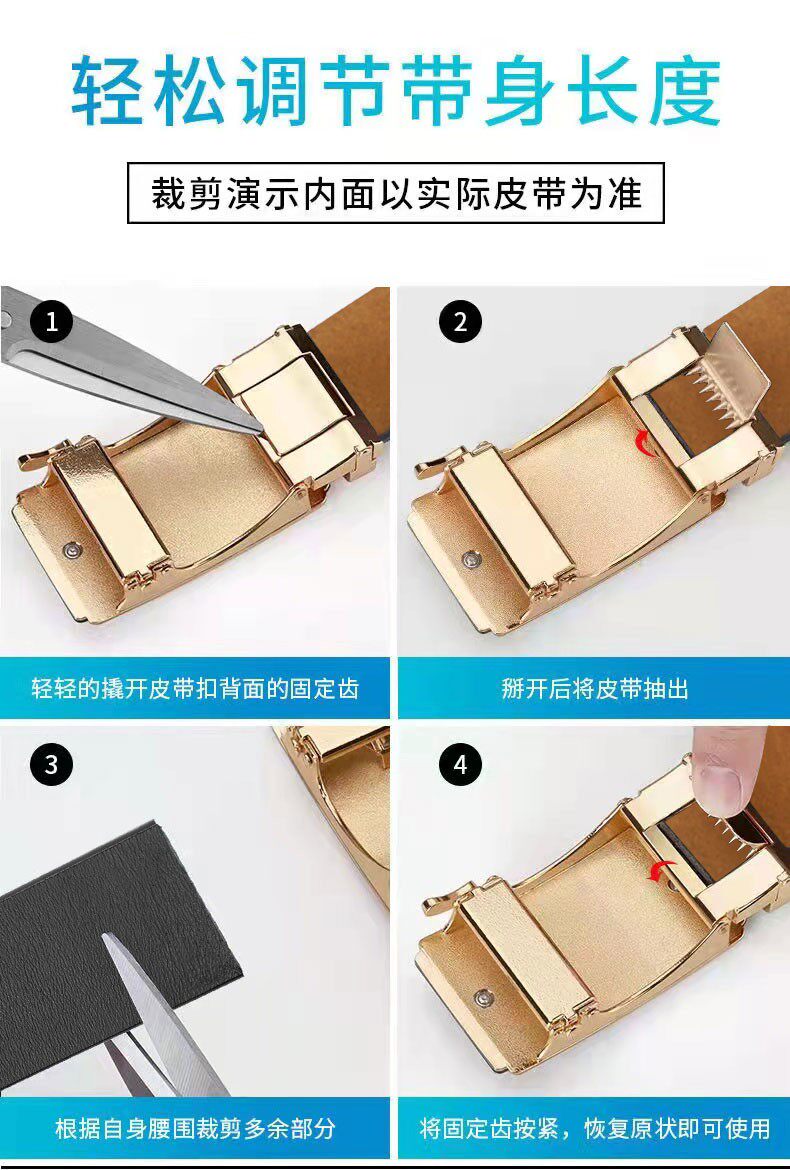 轻松调节带身长度

裁剪演示内面以实际皮带为准

1

轻轻的撬开皮带扣背面的固定齿

2

掰开后将皮带抽出

3

根据自身腰围裁剪多余部分

4

将固定齿按紧，恢复原状即可使用