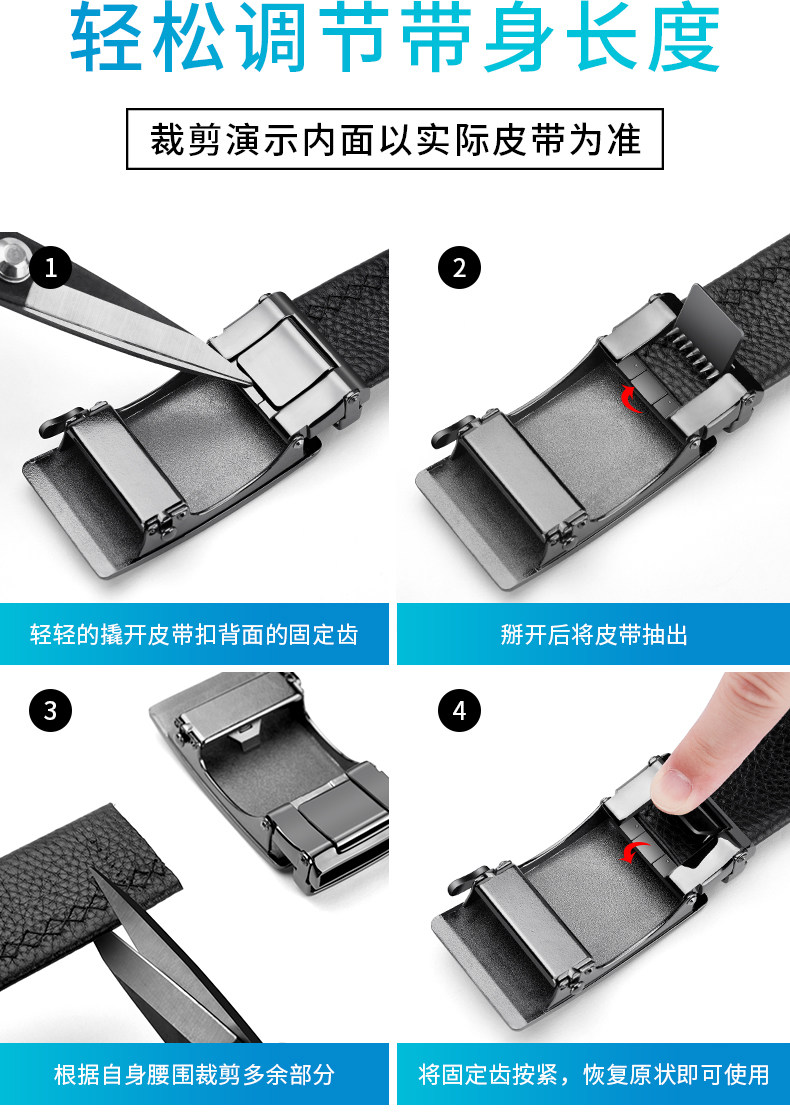 轻松调节带身长度

裁剪演示内面以实际皮带为准

1

轻轻的撬开皮带扣背面的固定齿

2

掰开后将皮带抽出

3

根据自身腰围裁剪多余部分

4

将固定齿按紧，恢复原状即可使用