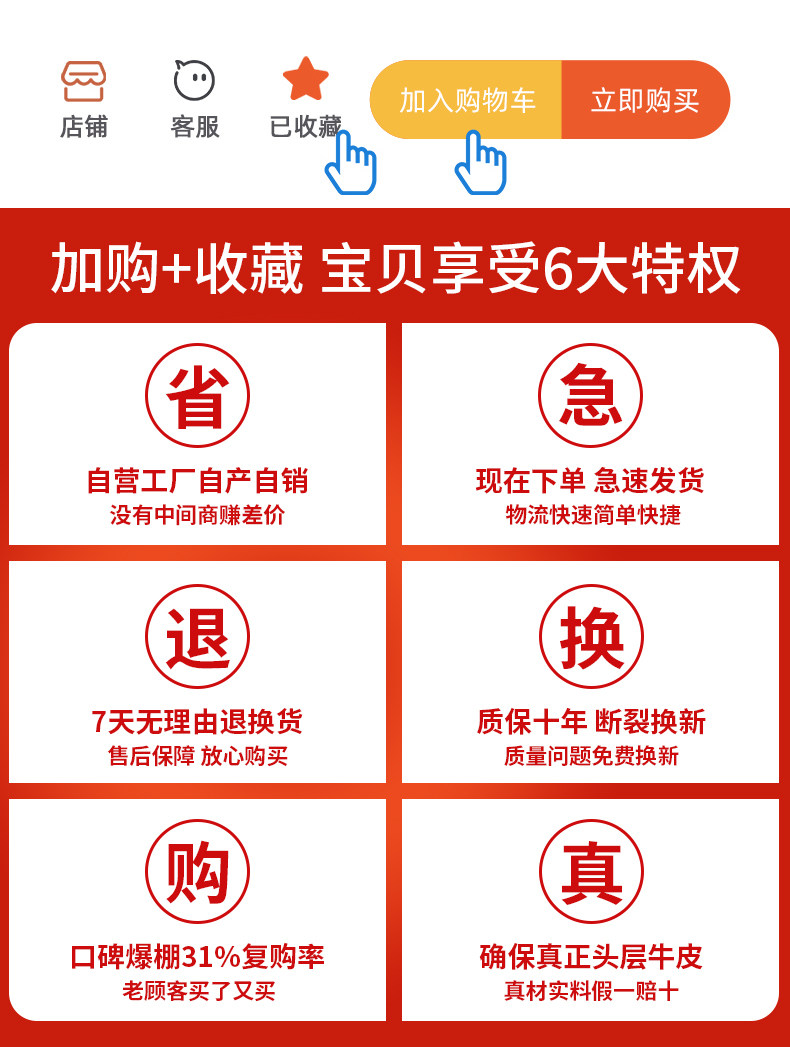 店铺 客服 已收藏 加入购物车 立即购买

加购+收藏 宝贝享受6大特权

省
自营工厂自产自销
没有中间商赚差价

急
现在下单 急速发货
物流快速简单快捷

退
7天无理由退换货
售后保障 放心购买

换
质保十年 断裂换新
质量问题免费换新

购
口碑爆棚31%复购率
老顾客买了又买

真
确保真正头层牛皮
真材实料假一赔十