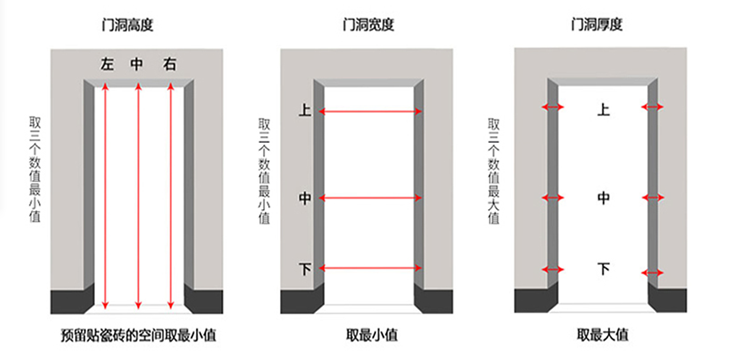 门洞高度

左 中 右

取三个数值最小值

预留贴瓷砖的空间取最小值

门洞宽度

取三个数值最小值

上

中

下

取最小值

门洞厚度

取三个数值最大值

上

中

下

取最大值