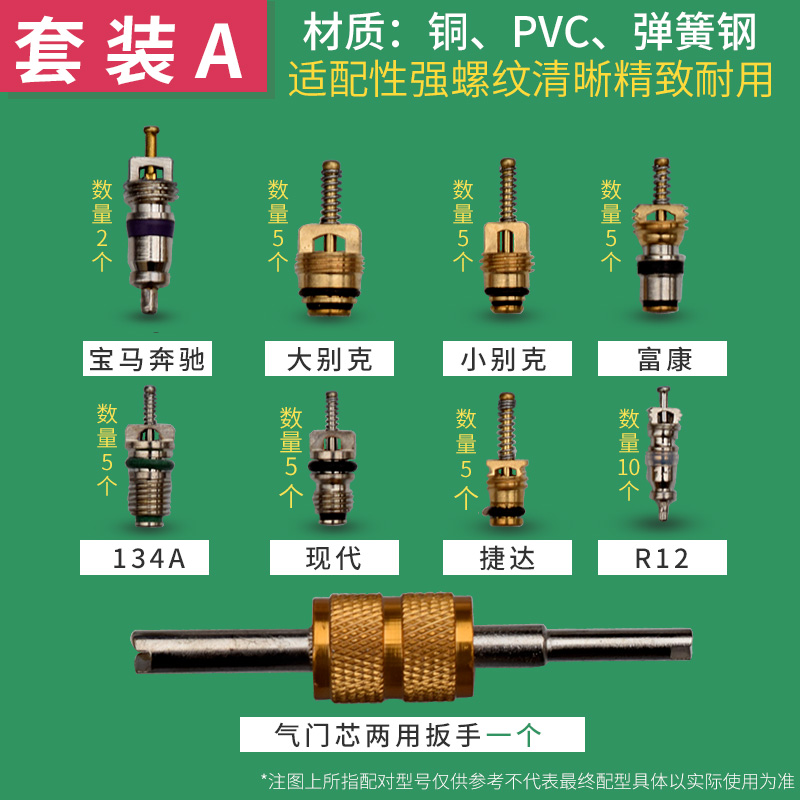 套装A

材质：铜、PVC、弹簧钢
适配性强螺纹清晰精致耐用

数量2个
宝马奔驰

数量5个
大别克

数量5个
小别克

数量5个
富康

数量5个
134A

数量5个
现代

数量5个
捷达

数量10个
R12

气门芯两用扳手一个

*注图上所指配对型号仅供参考不代表最终配型具体以实际使用为准