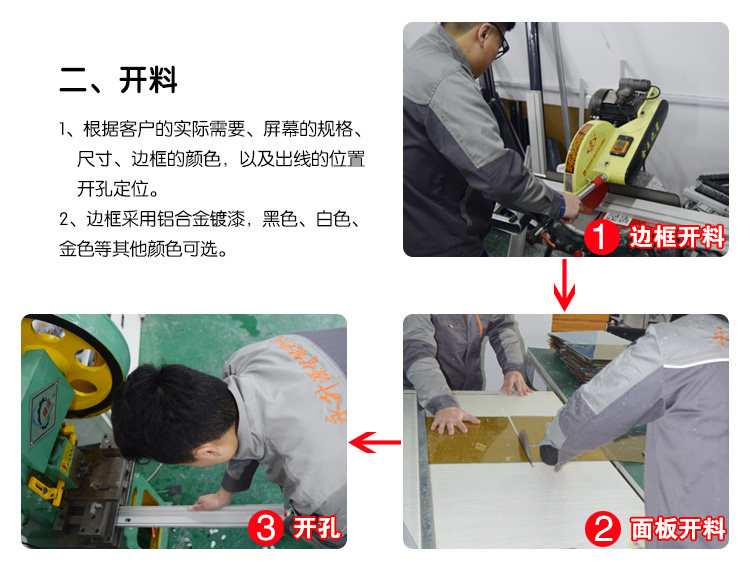 二、开料

1、根据客户的实际需要、屏幕的规格、尺寸、边框的颜色，以及出线的位置开孔定位。

2、边框采用铝合金镀漆，黑色、白色、金色等其他颜色可选。

1 边框开料

2 面板开料

3 开孔