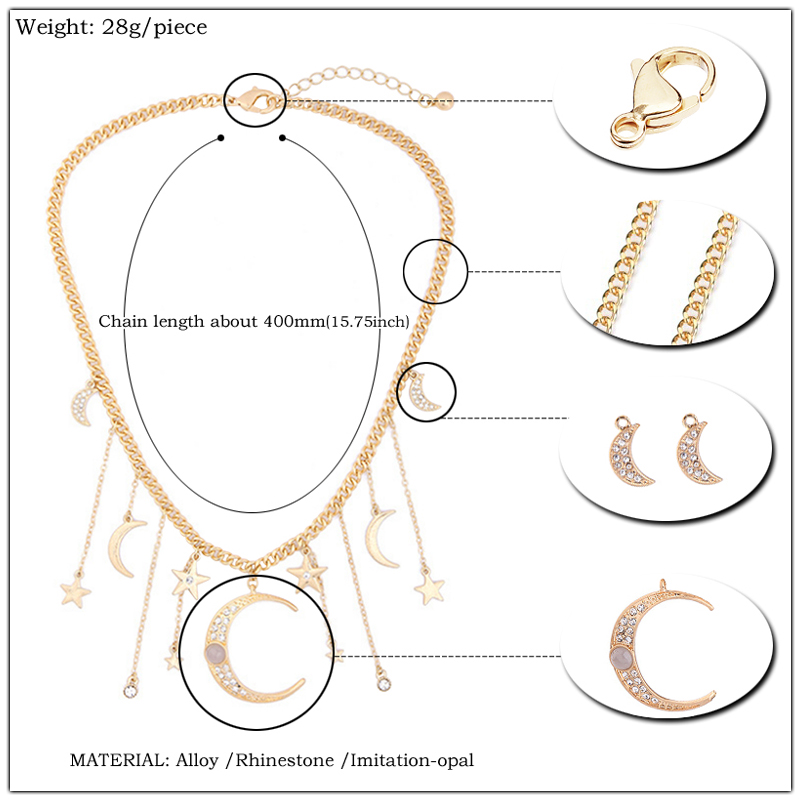 Weight: 28g/piece

Chain length about 400mm(15.75inch)

MATERIAL: Alloy /Rhinestone /Imitation-opal