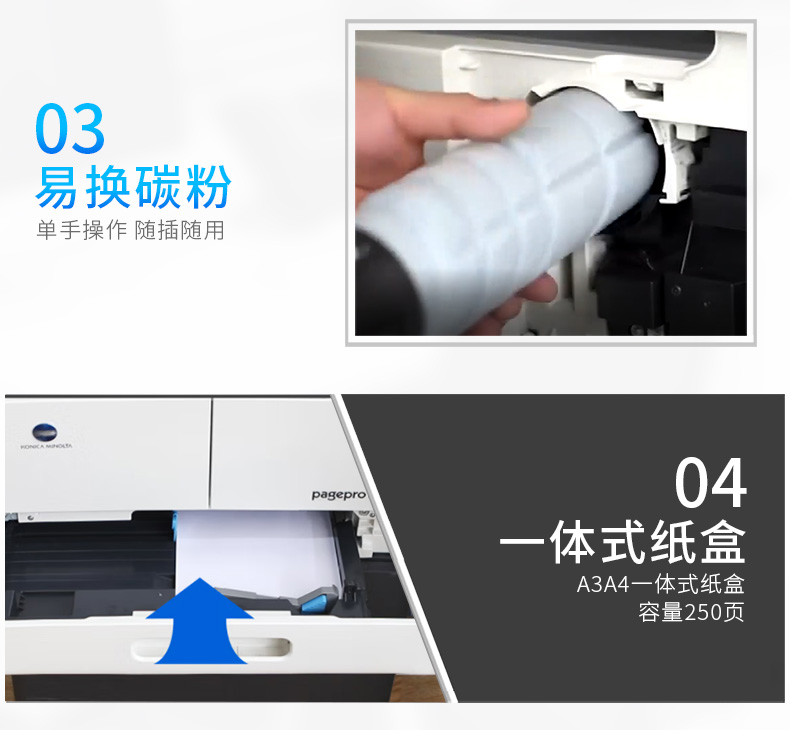 03
易换碳粉
单手操作 随插随用

KONICA MINOLTA
pagepro

04
一体式纸盒
A3A4一体式纸盒
容量250页