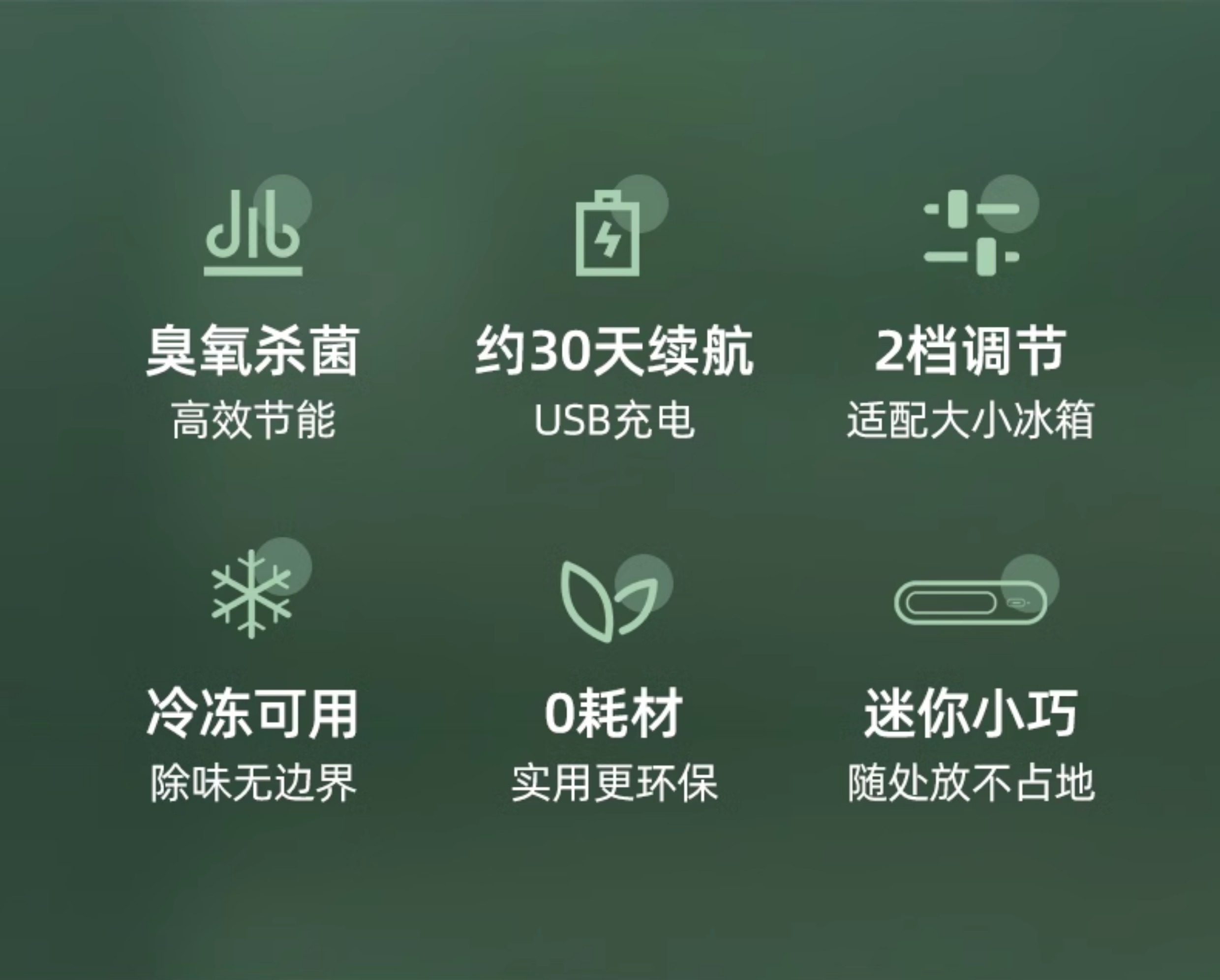 臭氧杀菌
高效节能

约30天续航
USB充电

2档调节
适配大小冰箱

冷冻可用
除味无边界

0耗材
实用更环保

迷你小巧
随处放不占地