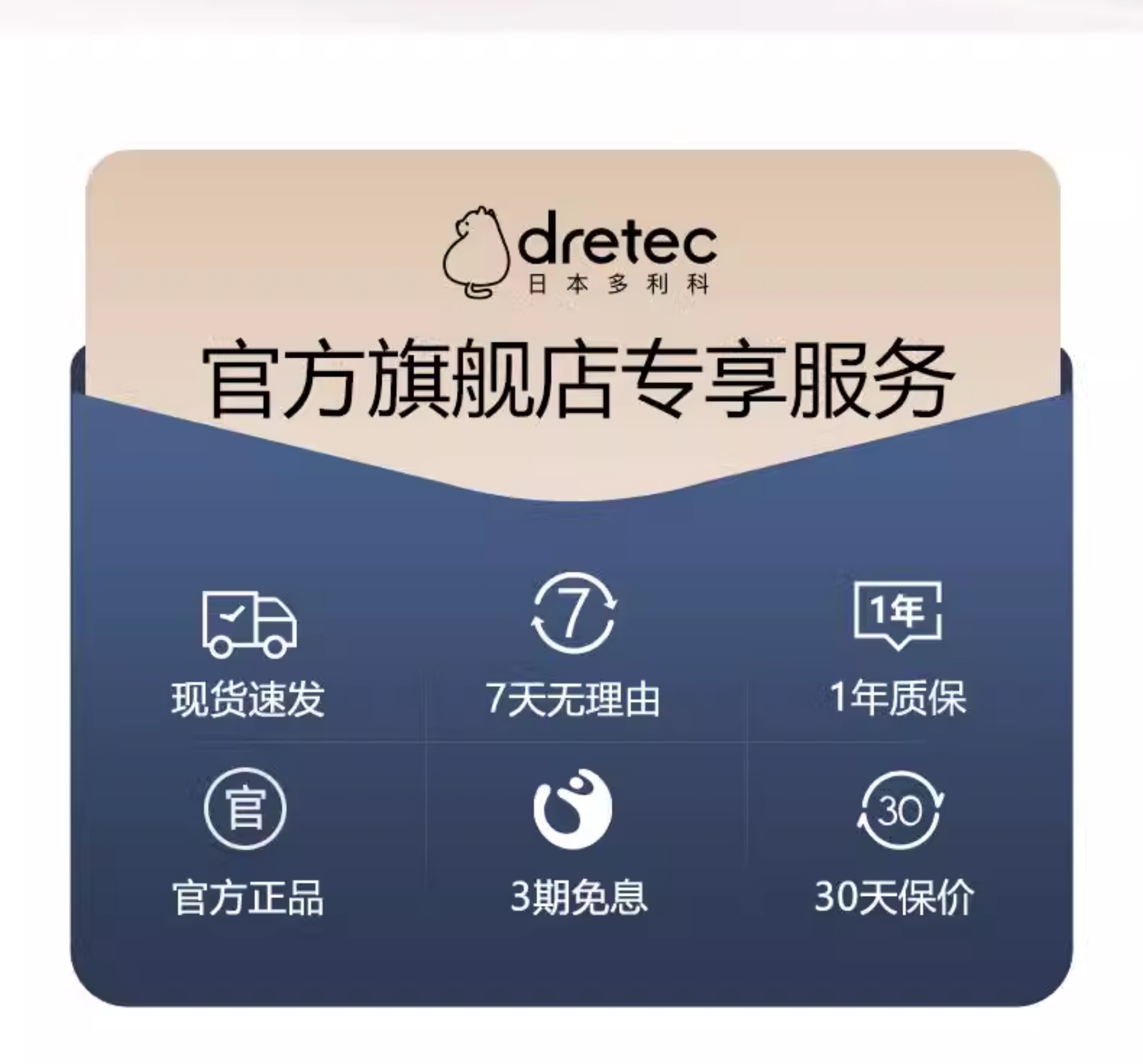 dretec
日本多利科

官方旗舰店专享服务

7
1年
现货速发
7天无理由
1年质保

官
30
官方正品
3期免息
30天保价