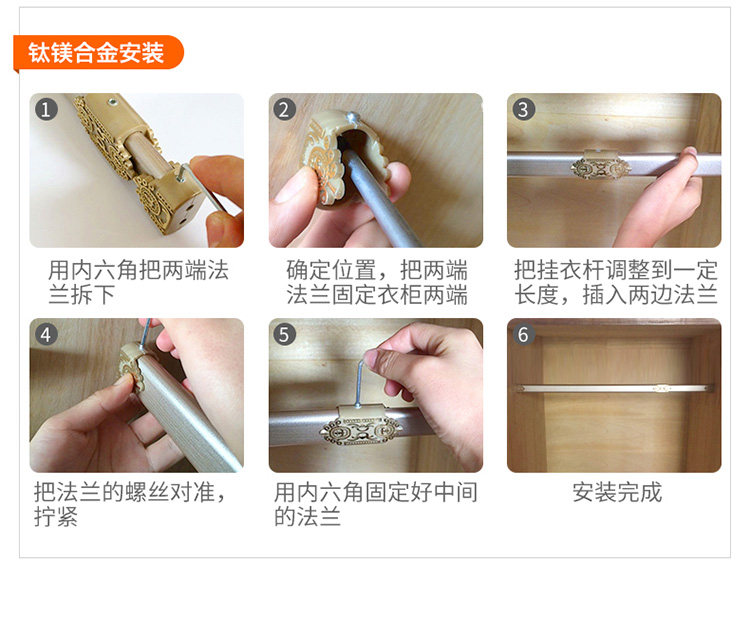 钛镁合金安装

1

用内六角把两端法兰拆下

2

确定位置，把两端法兰固定衣柜两端

3

把挂衣杆调整到一定长度，插入两边法兰

4

把法兰的螺丝对准，拧紧

5

用内六角固定好中间的法兰

6

安装完成