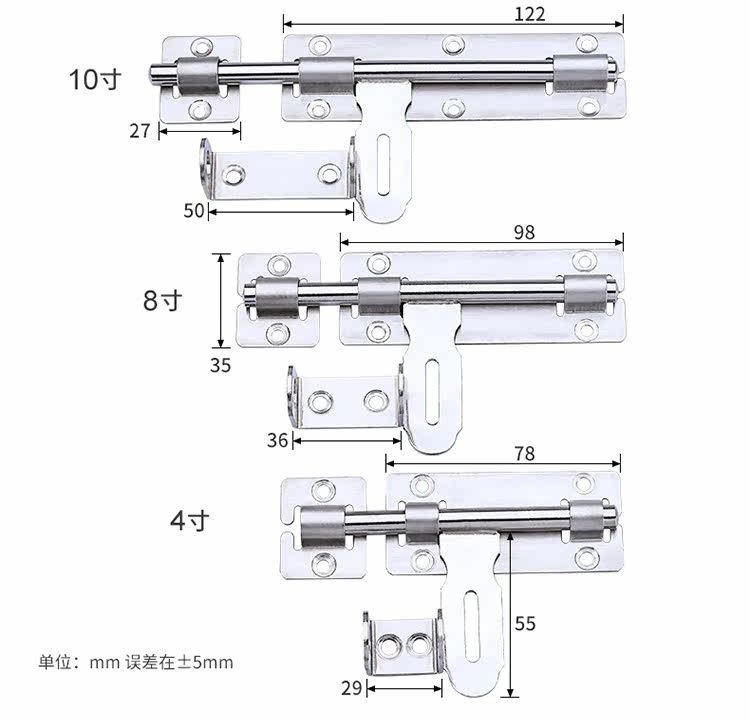 122

10寸

27

50

98

8寸

35

36

78

4寸

55

单位：mm 误差在±5mm

29