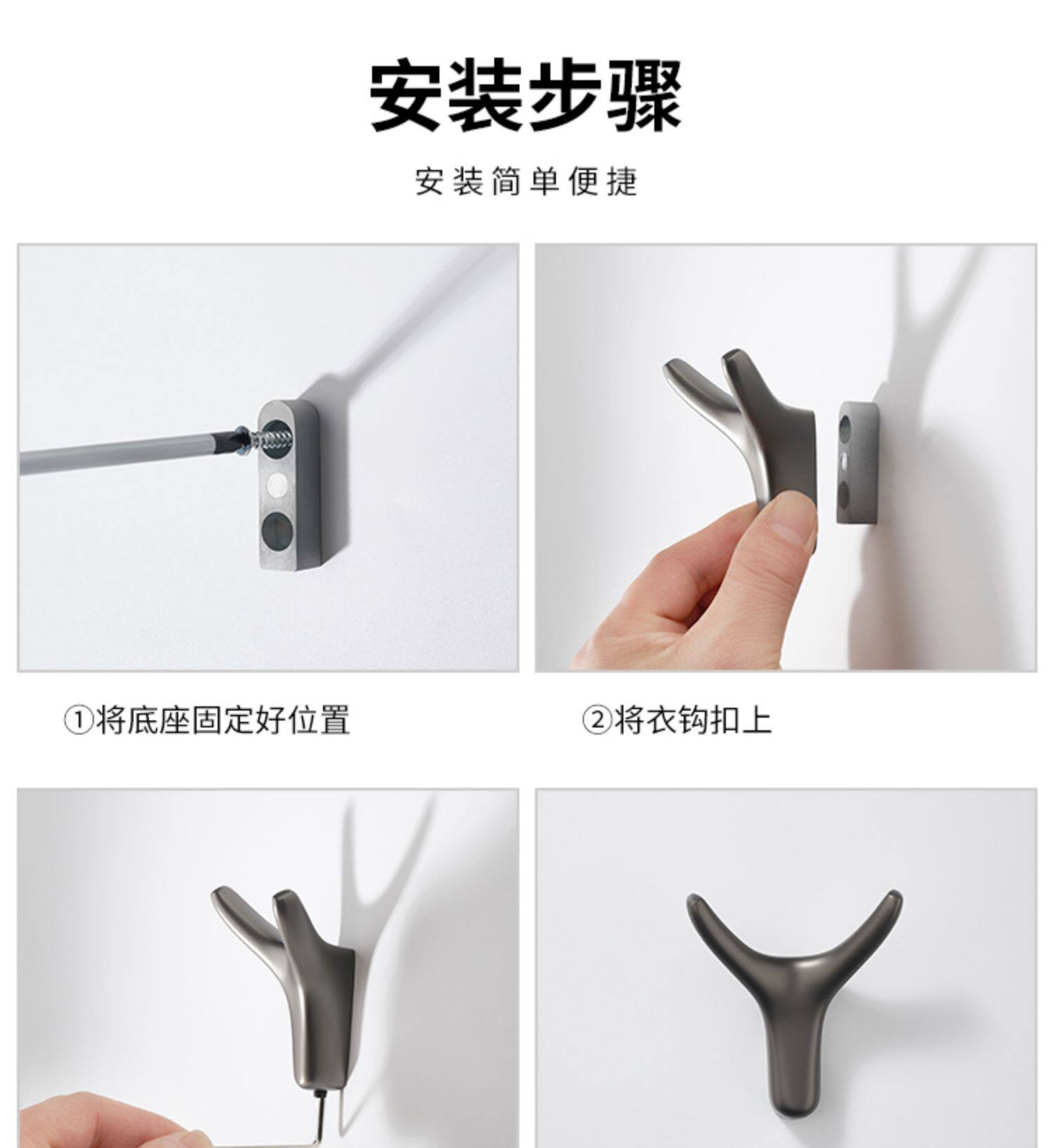 安装步骤

安装简单便捷

①将底座固定好位置

②将衣钩扣上