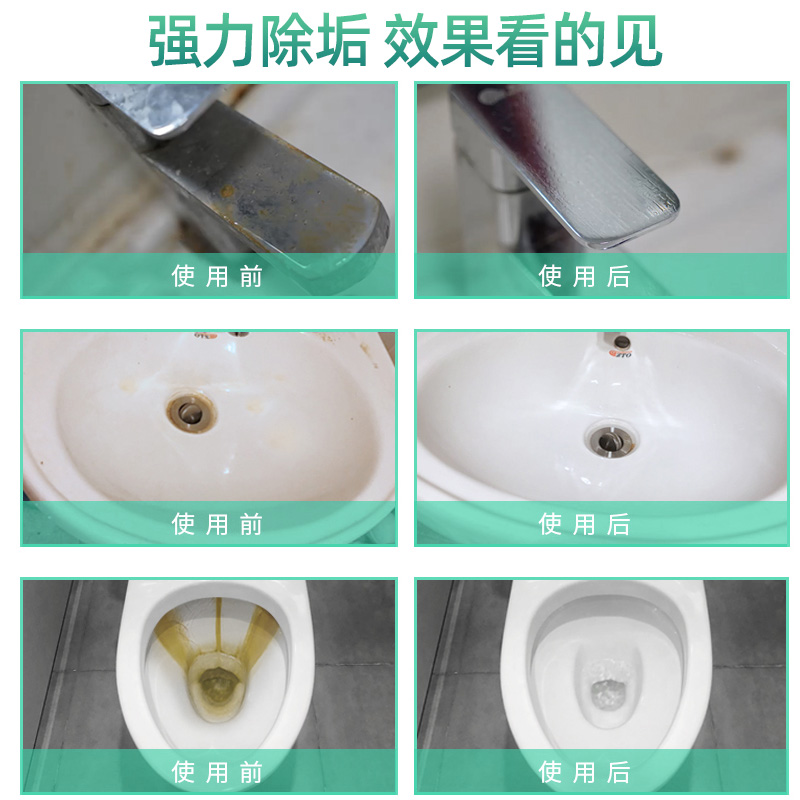 强力除垢 效果看的见

使用前

使用后

使用前

使用后

使用前

使用后