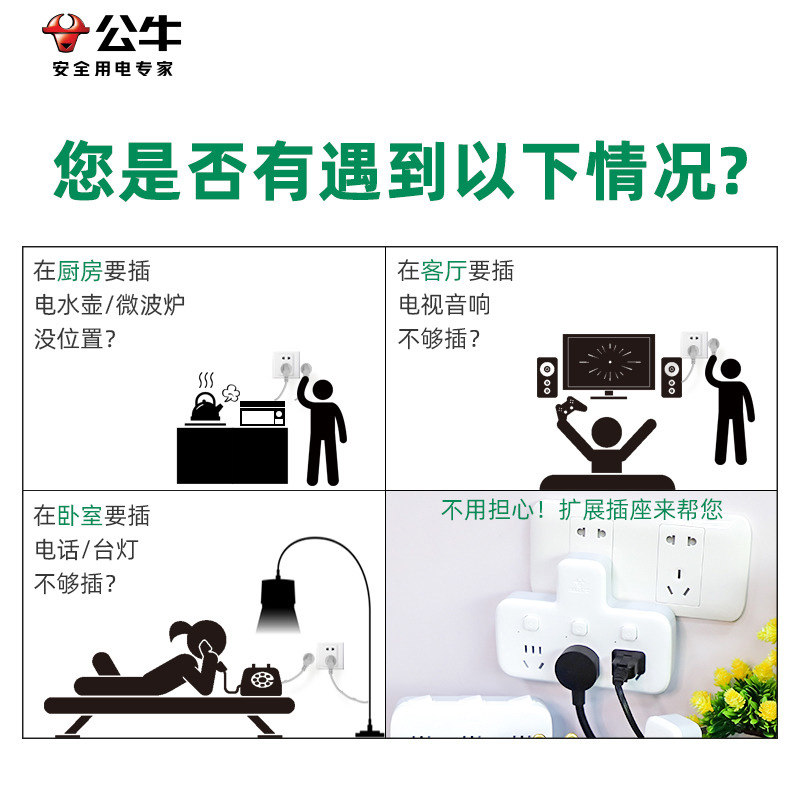 公牛
安全用电专家

您是否有遇到以下情况?

在厨房要插
电水壶/微波炉
没位置?

在客厅要插
电视音响
不够插?

在卧室要插
电话/台灯
不够插?

不用担心！扩展插座来帮您