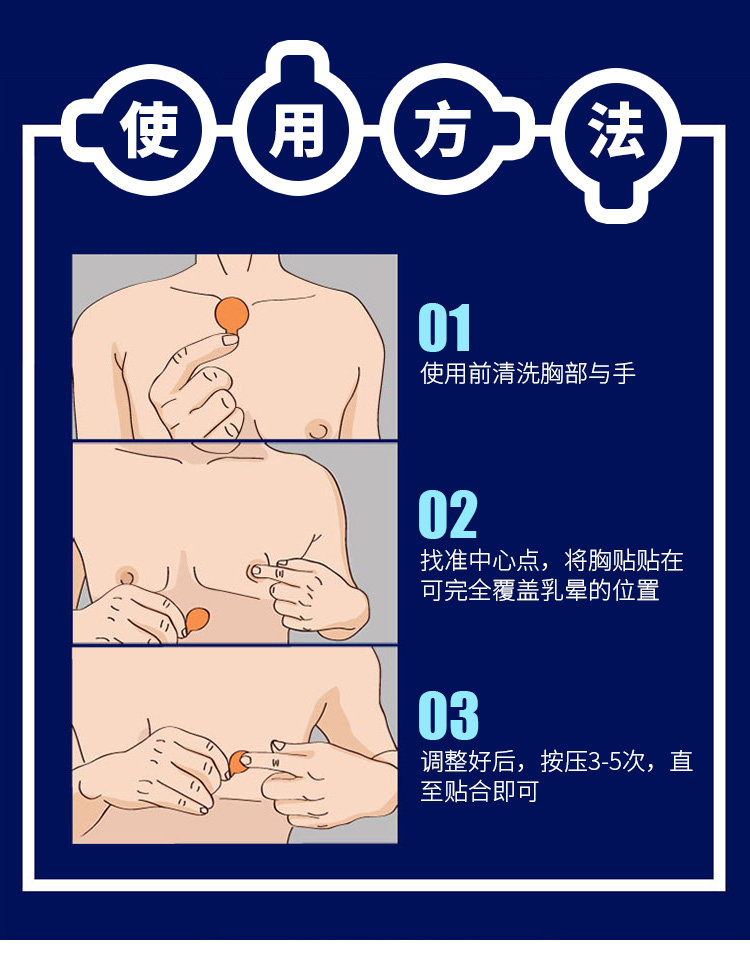 使用方法

01
使用前清洗胸部与手

02
找准中心点，将胸贴贴在可完全覆盖乳晕的位置

03
调整好后，按压3-5次，直至贴合即可